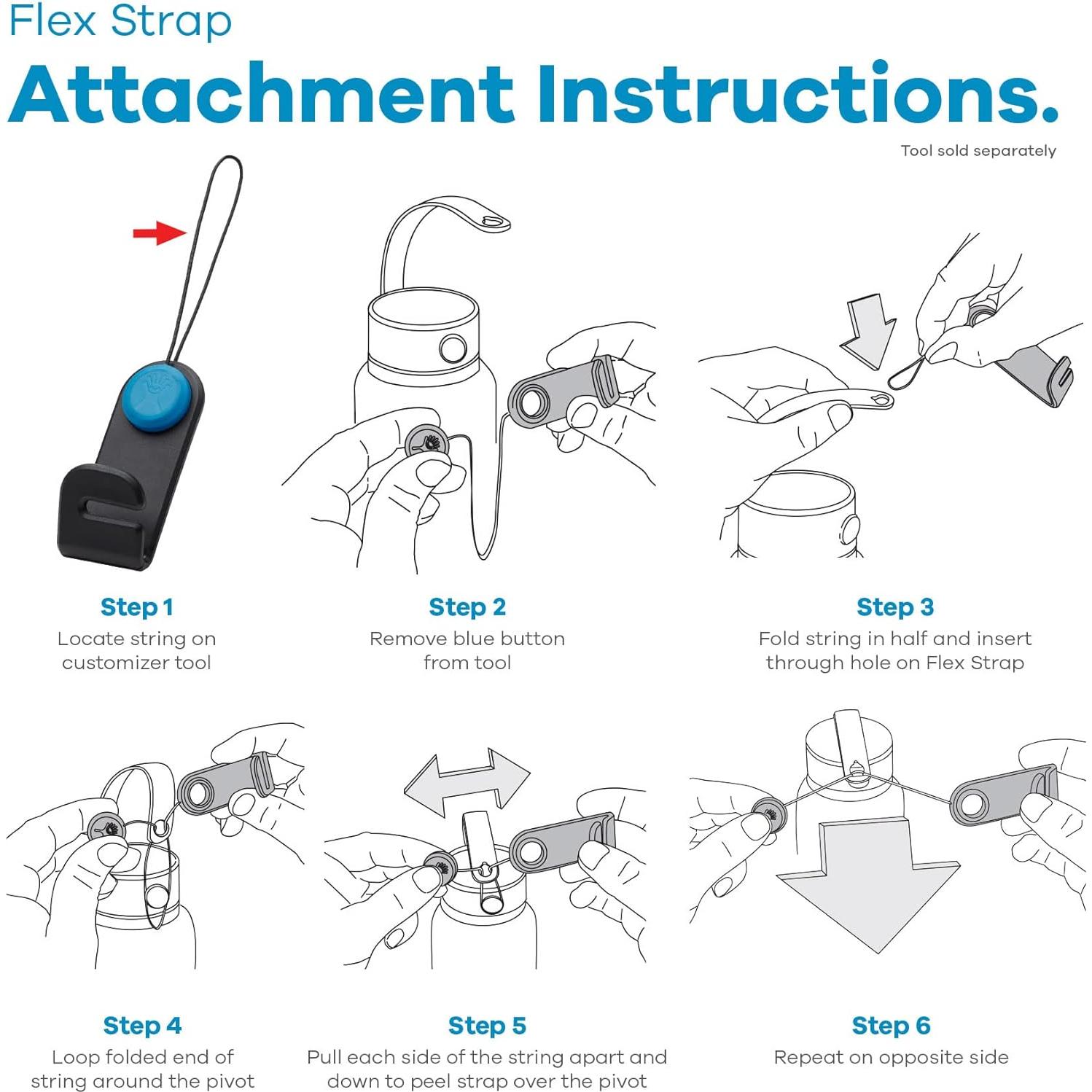 Flex Strap
Attachment Instructions.

Tool sold separately

Step 1
Locate string on customizer tool

Step 2
Remove blue button from tool

Step 3
Fold string in half and insert through hole on Flex Strap

Step 4
Loop folded end of string around the pivot

Step 5
Pull each side of the string apart and down to peel strap over the pivot

Step 6
Repeat on opposite side