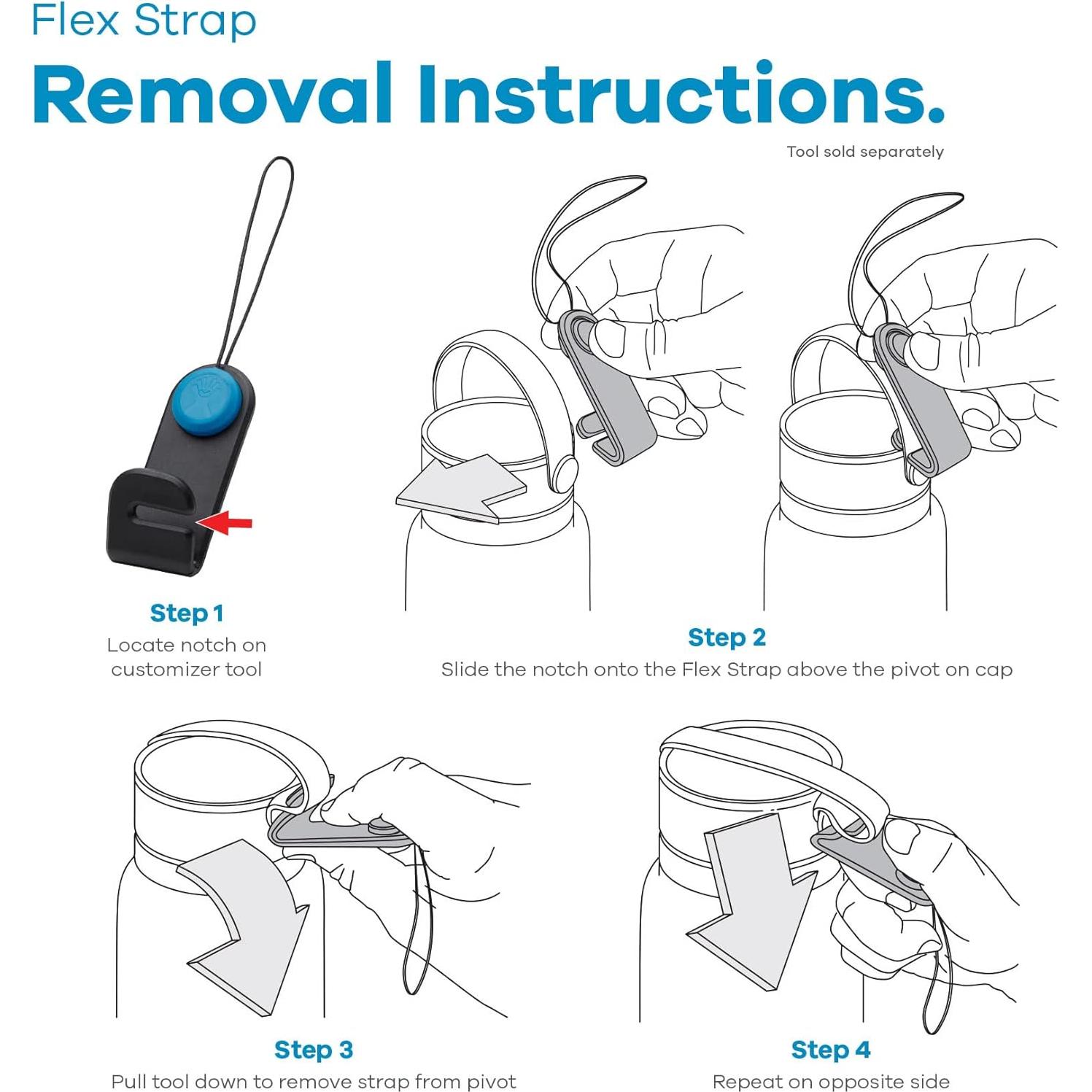 Flex Strap

Removal Instructions.

Tool sold separately

Step 1
Locate notch on customizer tool

Step 2
Slide the notch onto the Flex Strap above the pivot on cap

Step 3
Pull tool down to remove strap from pivot

Step 4
Repeat on opposite side