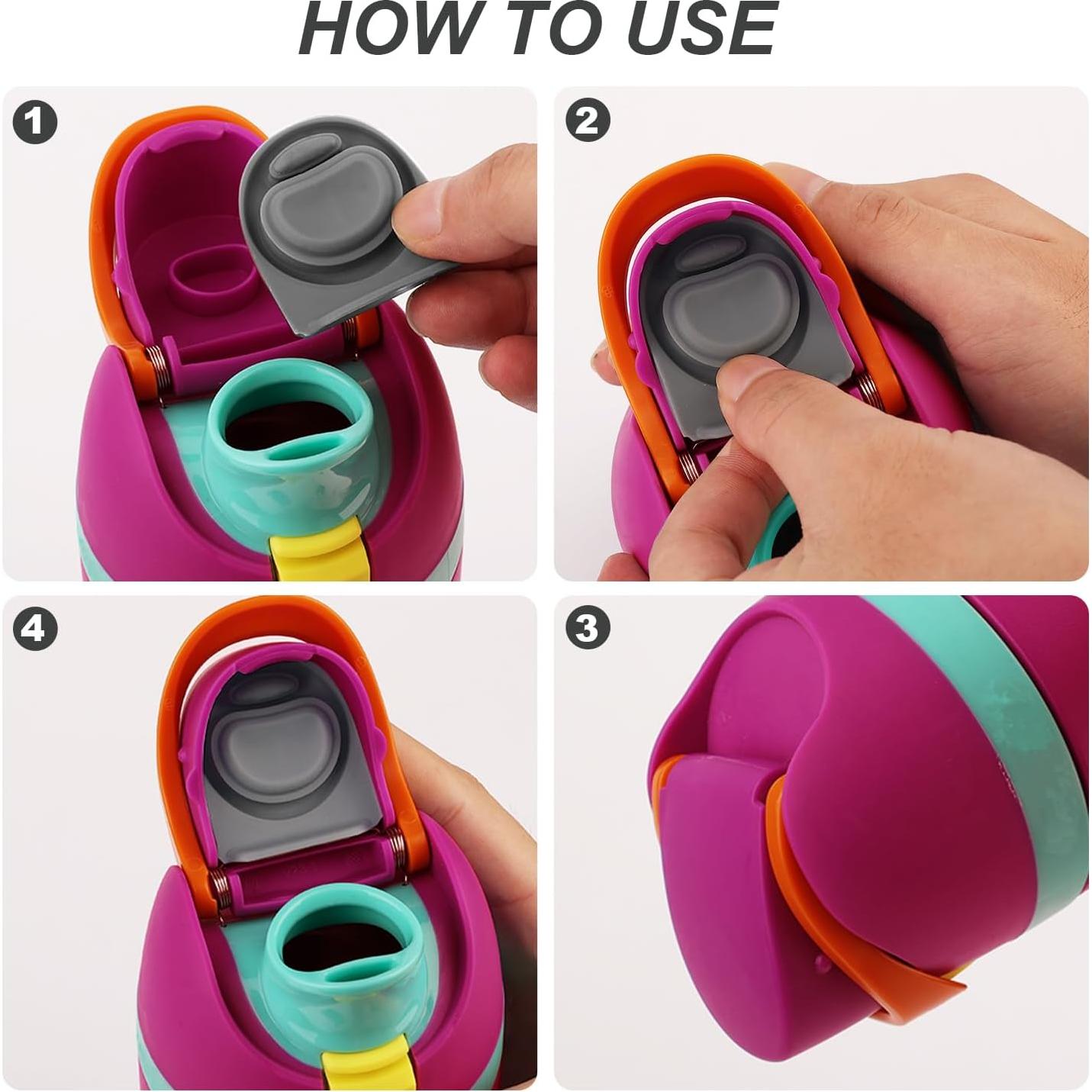 HOW TO USE

1

2

4

3