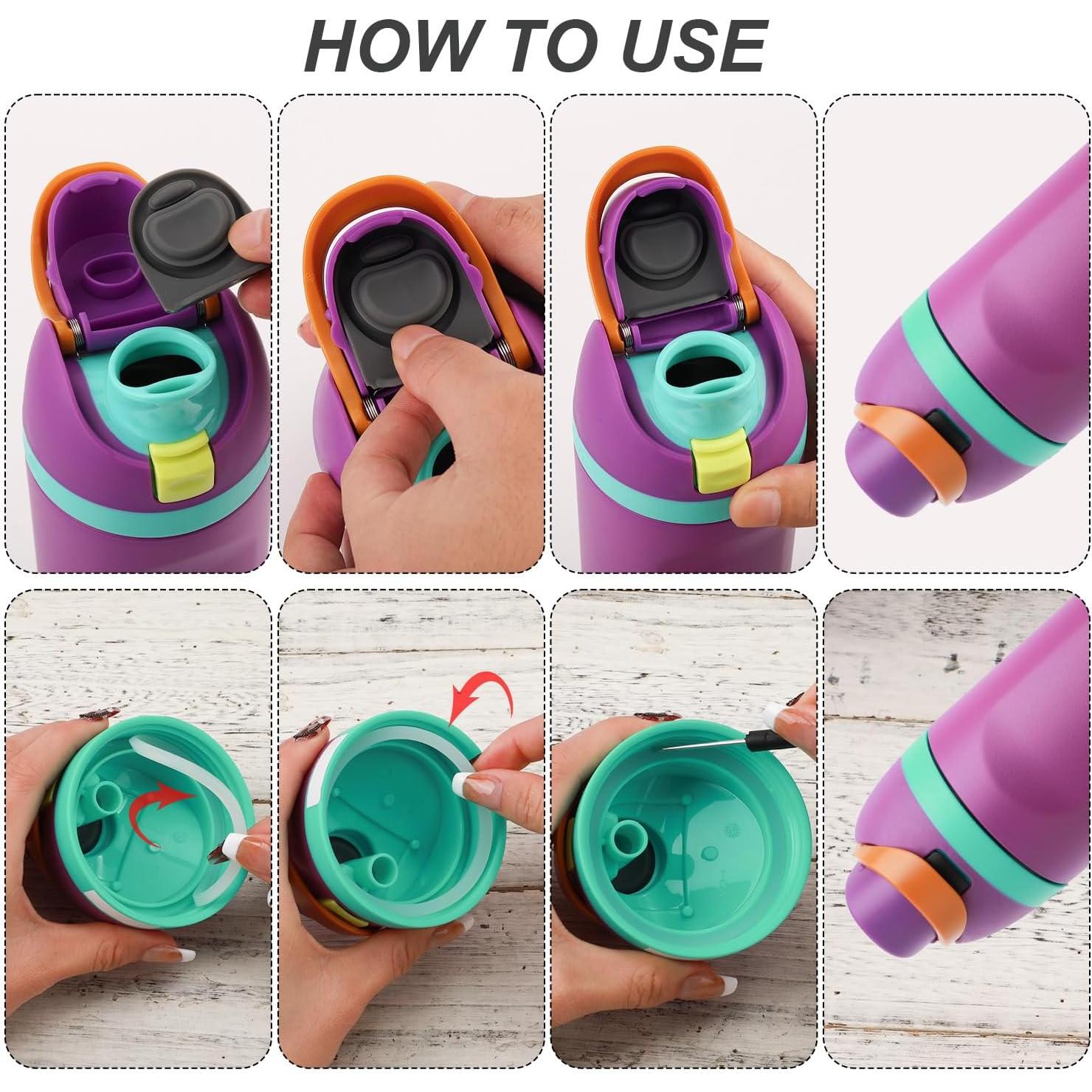 HOW TO USE