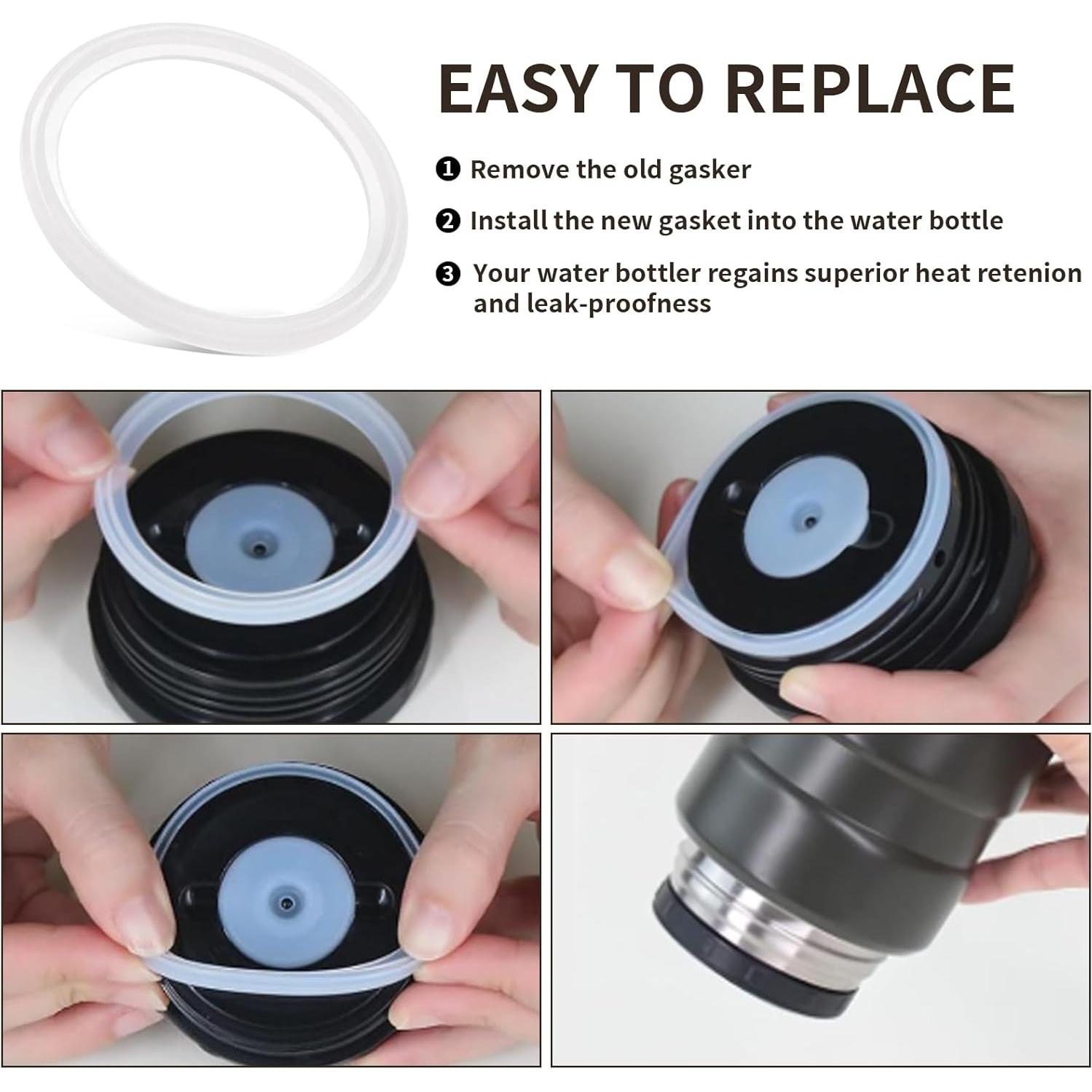 EASY TO REPLACE

❶ Remove the old gasker

❷ Install the new gasket into the water bottle

❸ Your water bottler regains superior heat retenion and leak-proofness