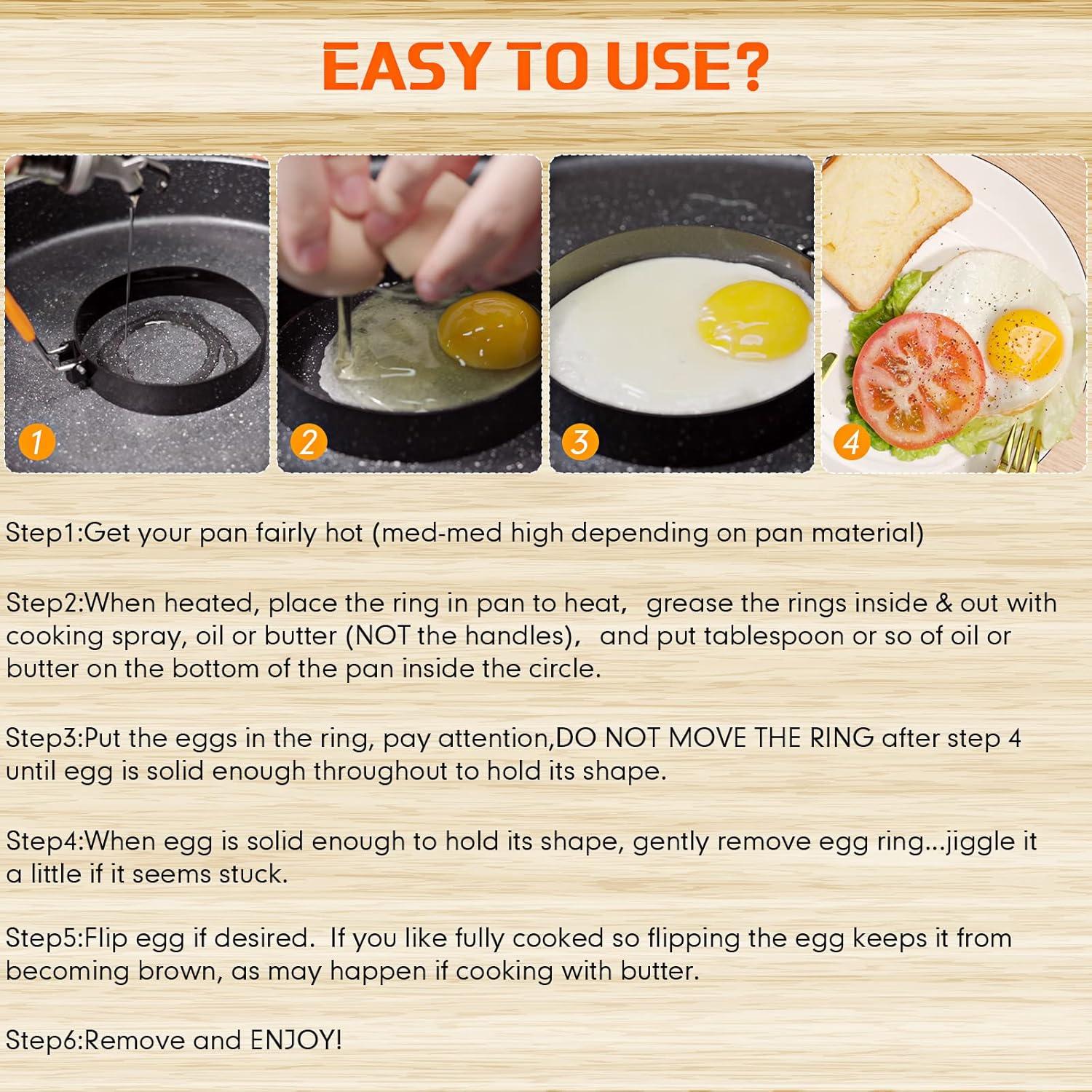 EASY TO USE?

1

2

3

4

Step1:Get your pan fairly hot (med-med high depending on pan material)

Step2:When heated, place the ring in pan to heat, grease the rings inside & out with cooking spray, oil or butter (NOT the handles), and put tablespoon or so of oil or butter on the bottom of the pan inside the circle.

Step3:Put the eggs in the ring, pay attention,DO NOT MOVE THE RING after step 4 until egg is solid enough throughout to hold its shape.

Step4:When egg is solid enough to hold its shape, gently remove egg ring...jiggle it a little if it seems stuck.

Step5:Flip egg if desired. If you like fully cooked so flipping the egg keeps it from becoming brown, as may happen if cooking with butter.

Step6:Remove and ENJOY!