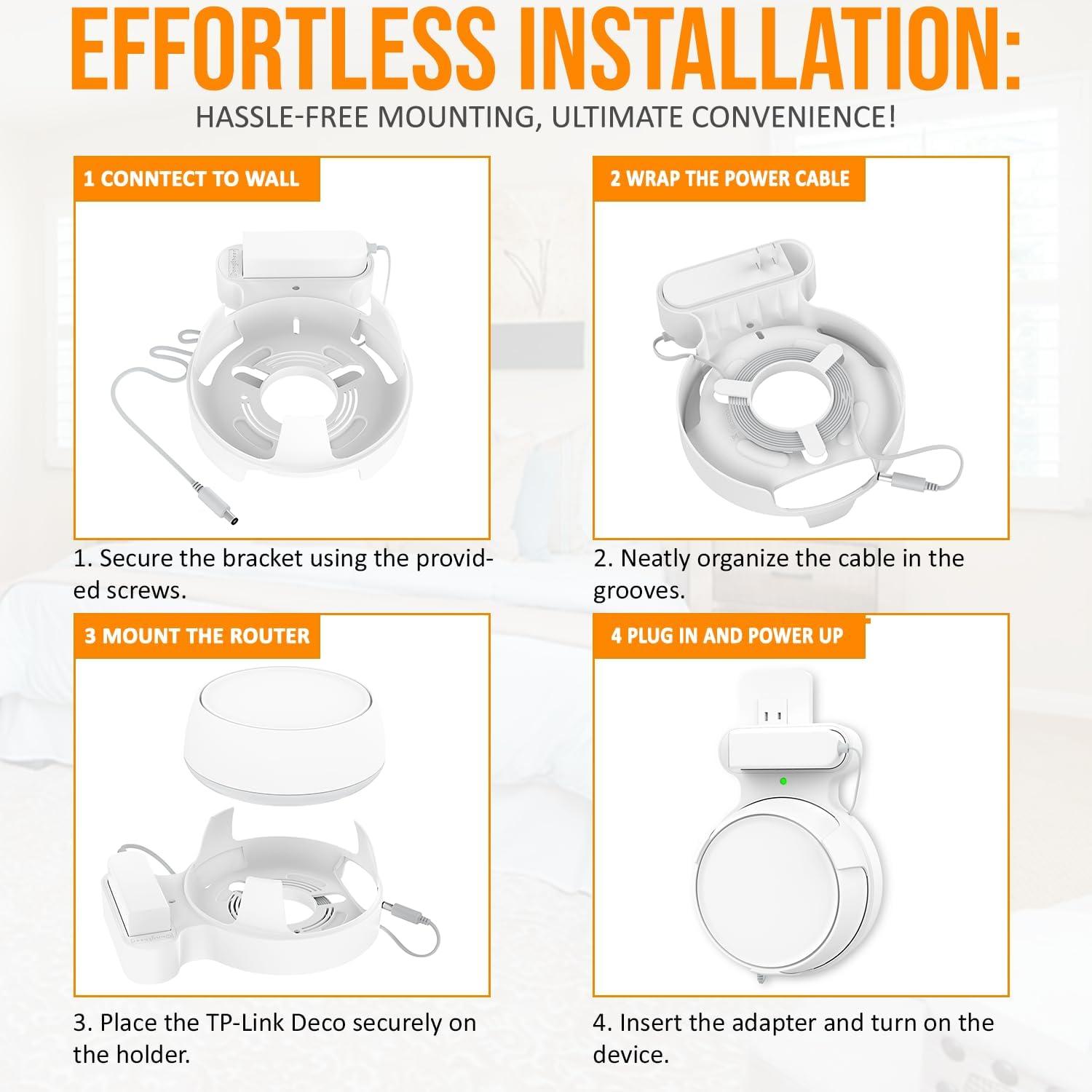 EFFORTLESS INSTALLATION:
HASSLE-FREE MOUNTING, ULTIMATE CONVENIENCE!

1 CONNTECT TO WALL

1. Secure the bracket using the provided screws.

2 WRAP THE POWER CABLE

2. Neatly organize the cable in the grooves.

3 MOUNT THE ROUTER

3. Place the TP-Link Deco securely on the holder.

4 PLUG IN AND POWER UP

4. Insert the adapter and turn on the device.