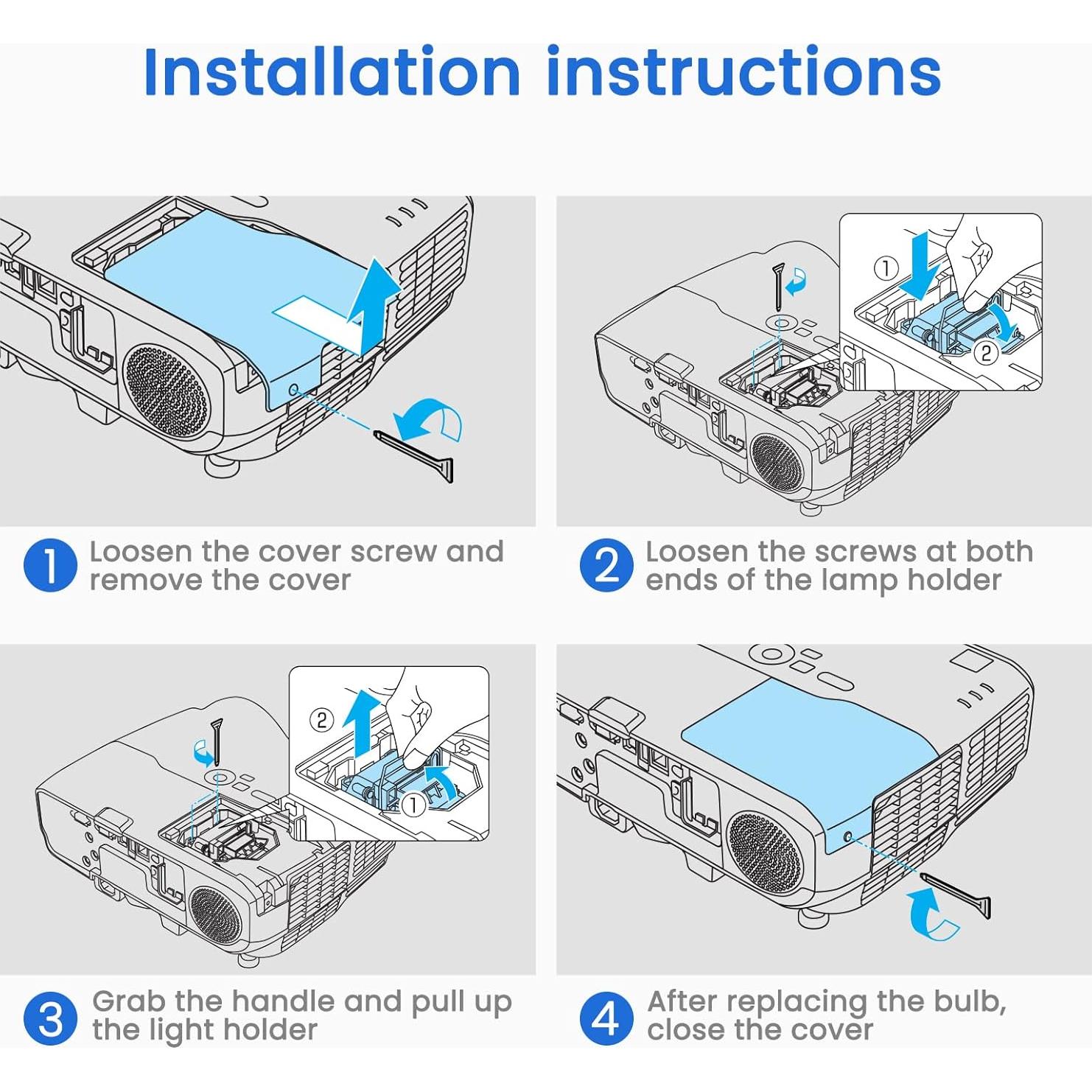 Installation instructions

①
②

1 Loosen the cover screw and remove the cover

2 Loosen the screws at both ends of the lamp holder

②
①

3 Grab the handle and pull up the light holder

4 After replacing the bulb, close the cover