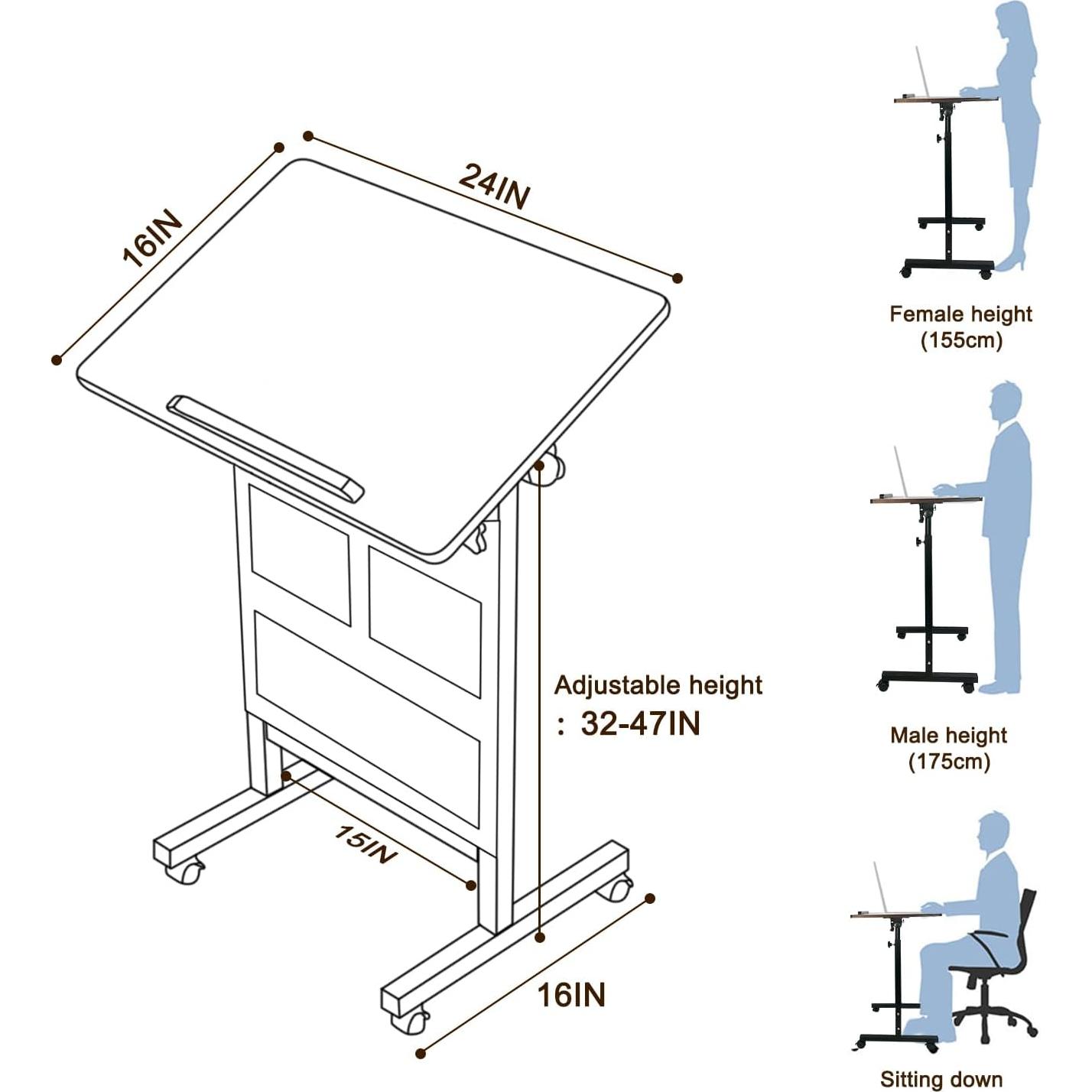 16IN

24IN

Adjustable height
: 32-47IN

15IN

16IN

Female height
(155cm)

Male height
(175cm)

Sitting down