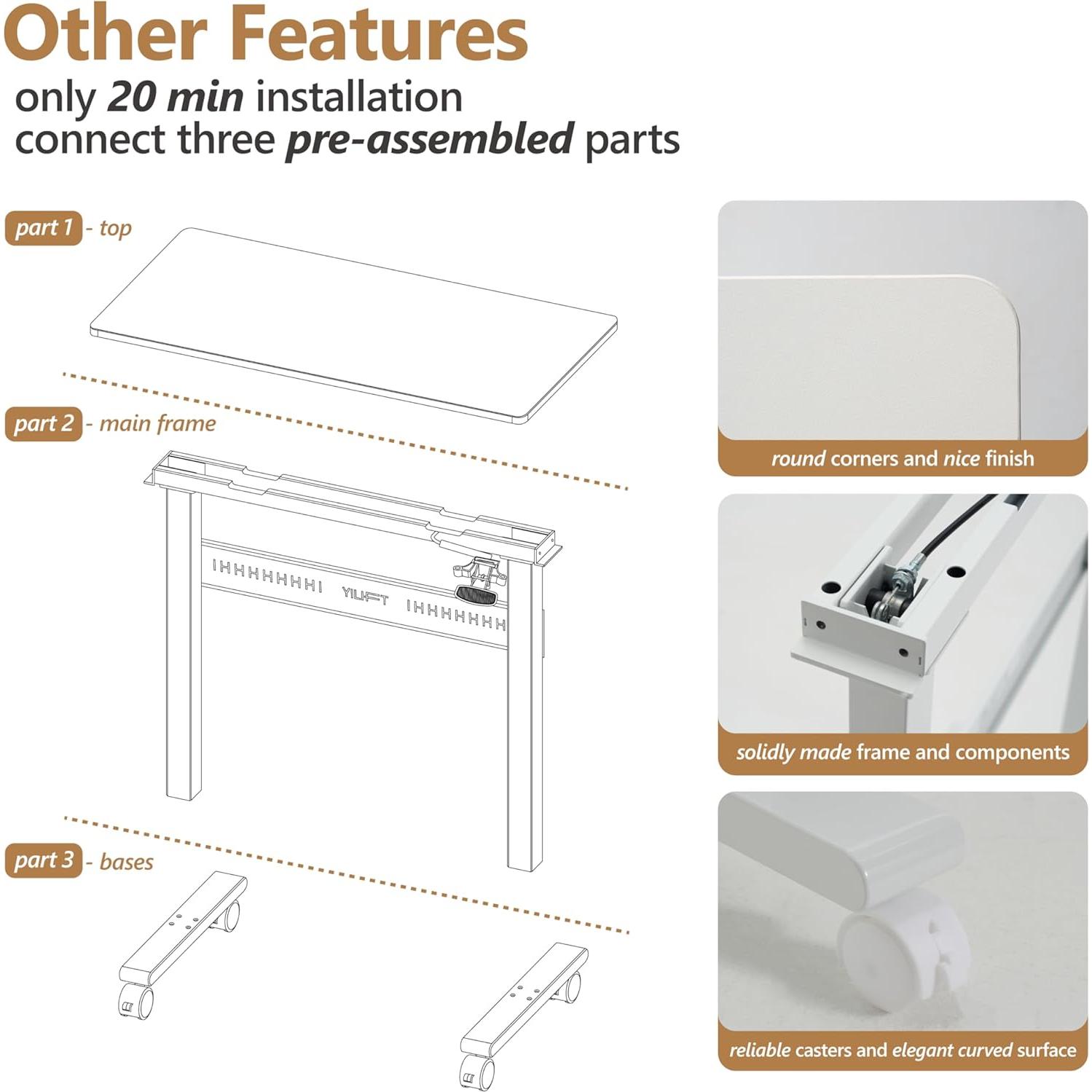 Other Features

only 20 min installation
connect three pre-assembled parts

part 1 - top

part 2 - main frame

YIUFT

part 3 - bases

round corners and nice finish

solidly made frame and components

reliable casters and elegant curved surface