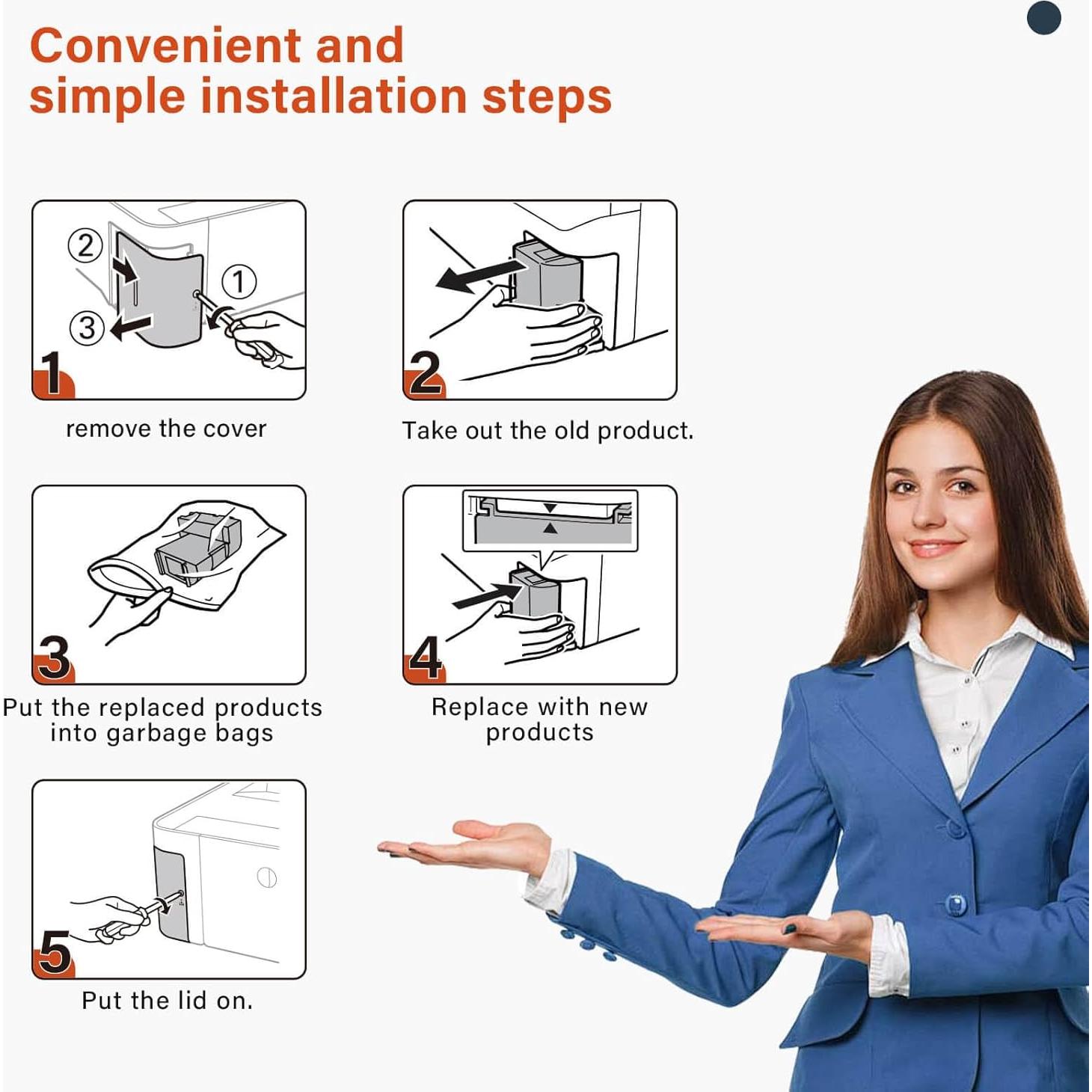 Convenient and simple installation steps

②
①
③
1
remove the cover

2
Take out the old product.

3
Put the replaced products into garbage bags

4
Replace with new products

5
Put the lid on.