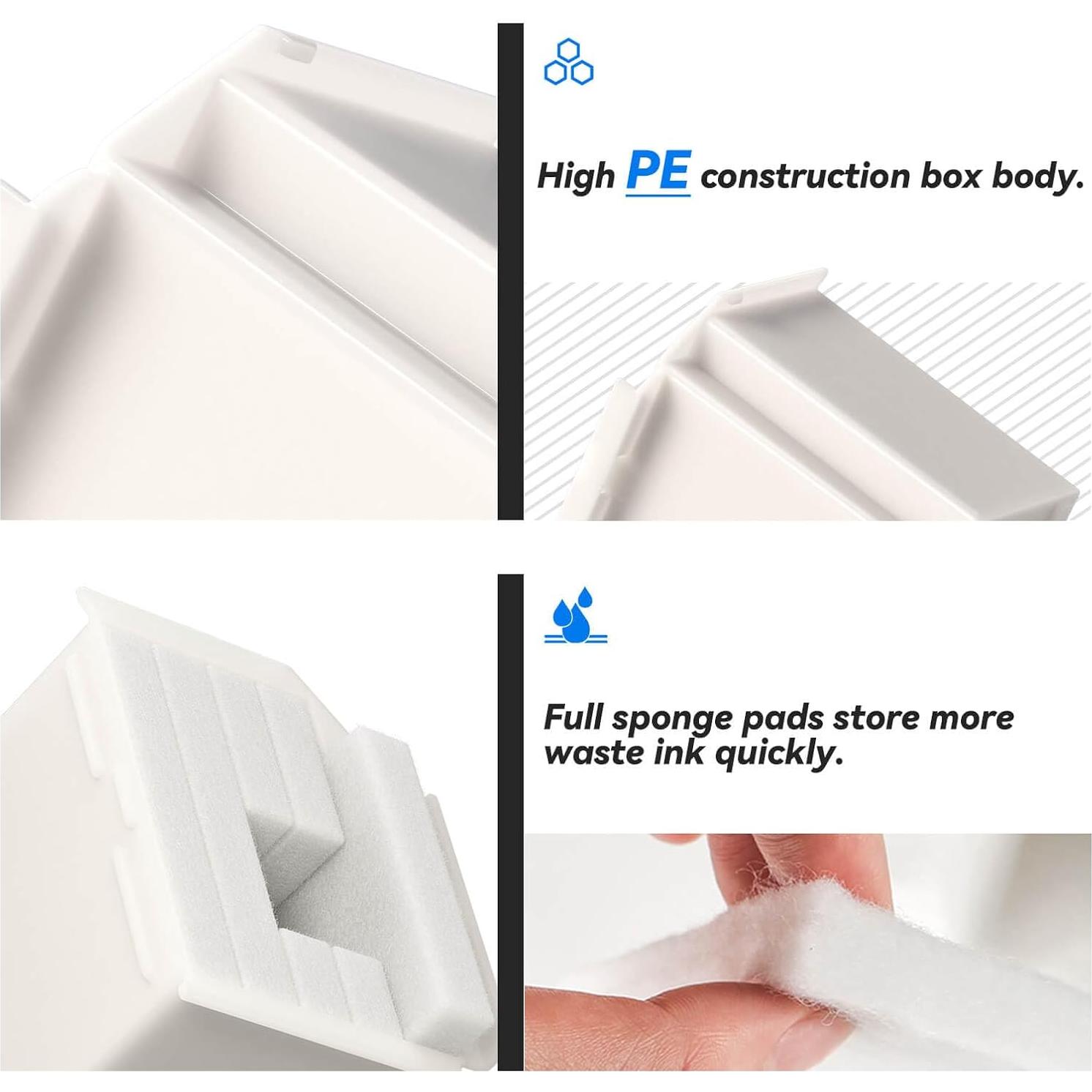 High PE construction box body.

Full sponge pads store more waste ink quickly.