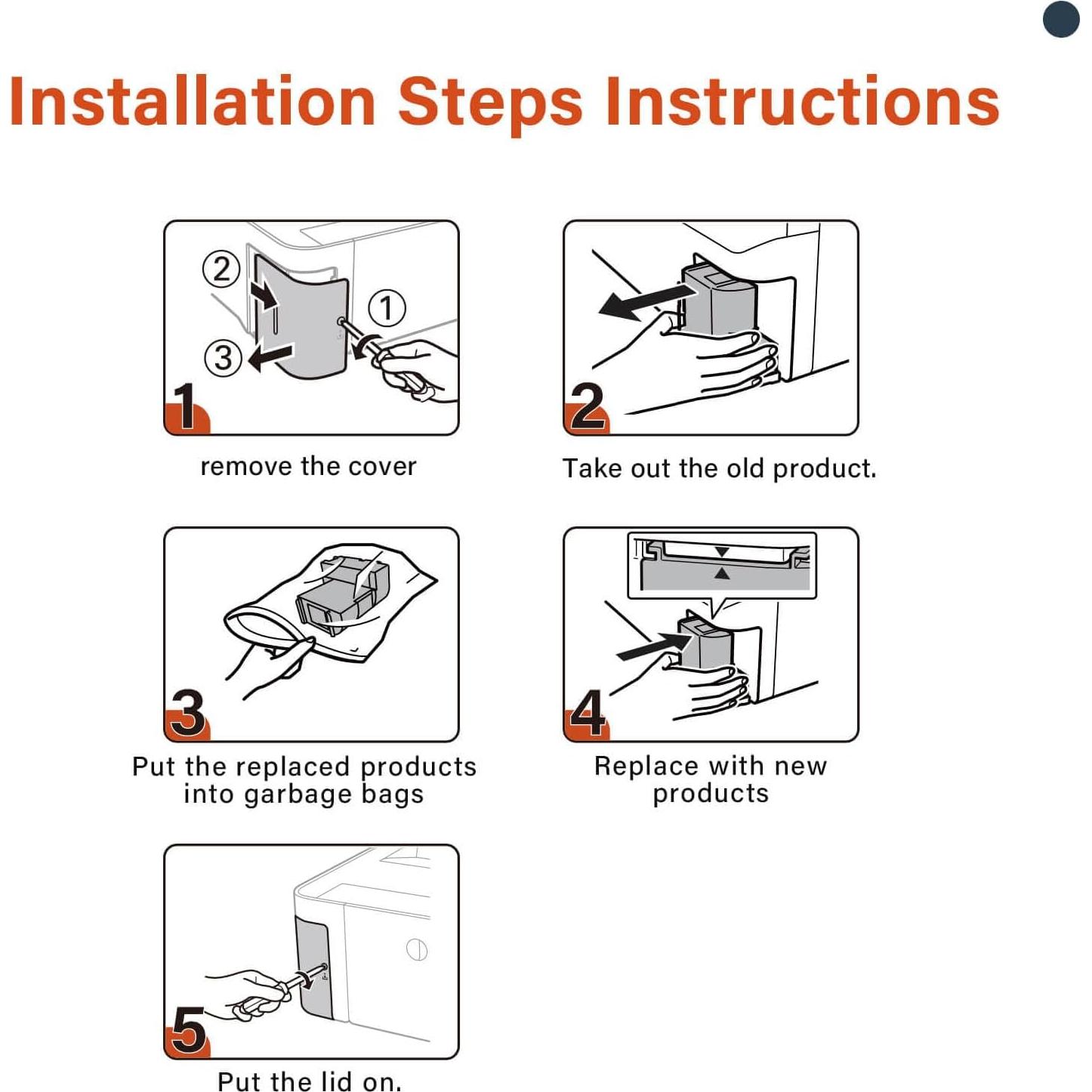 Installation Steps Instructions

②
①
③
1
remove the cover

2
Take out the old product.

3
Put the replaced products into garbage bags

4
Replace with new products

5
Put the lid on.