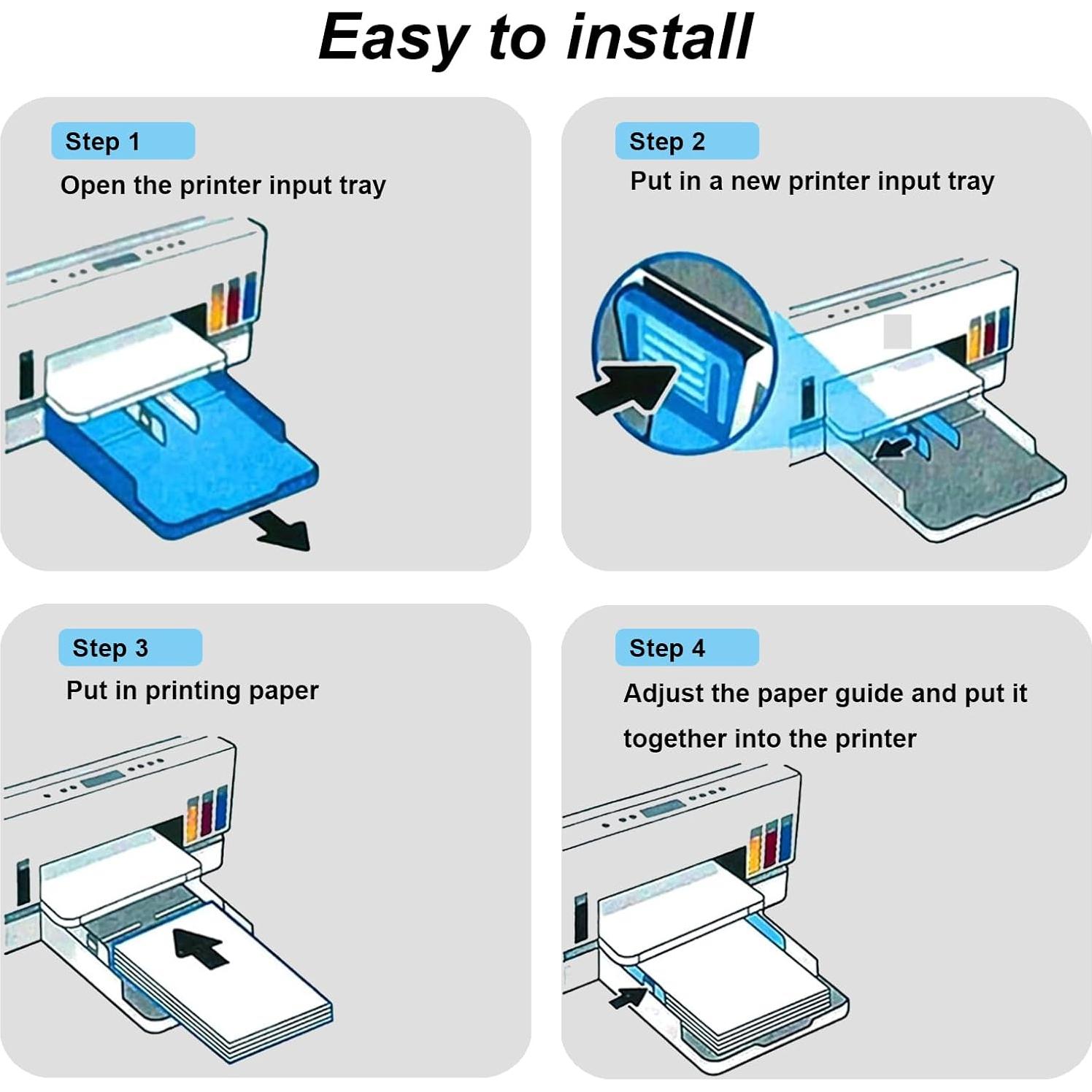 Easy to install

Step 1

Open the printer input tray

Step 2

Put in a new printer input tray

Step 3

Put in printing paper

Step 4

Adjust the paper guide and put it together into the printer