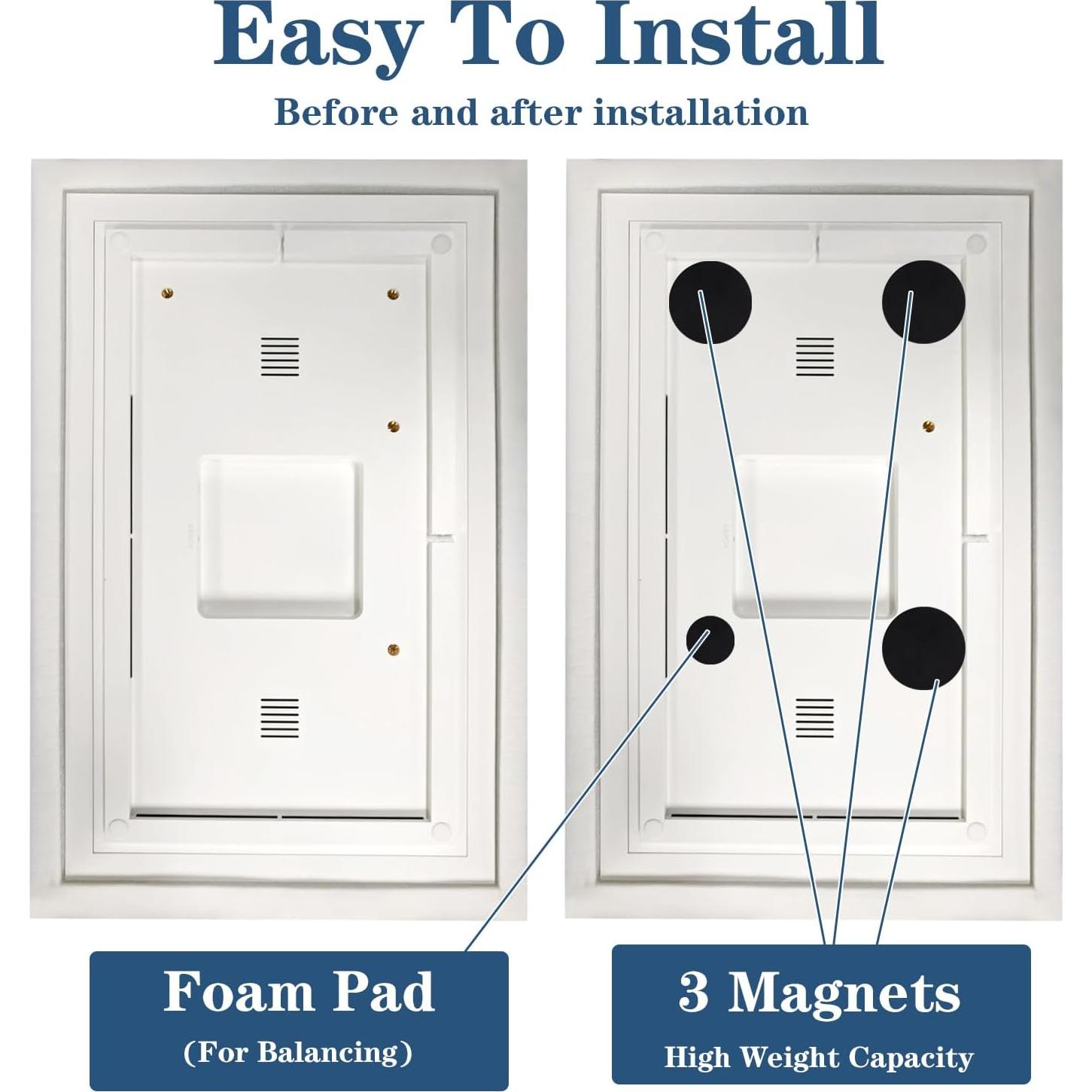 Easy To Install

Before and after installation

Foam Pad
(For Balancing)

3 Magnets
High Weight Capacity