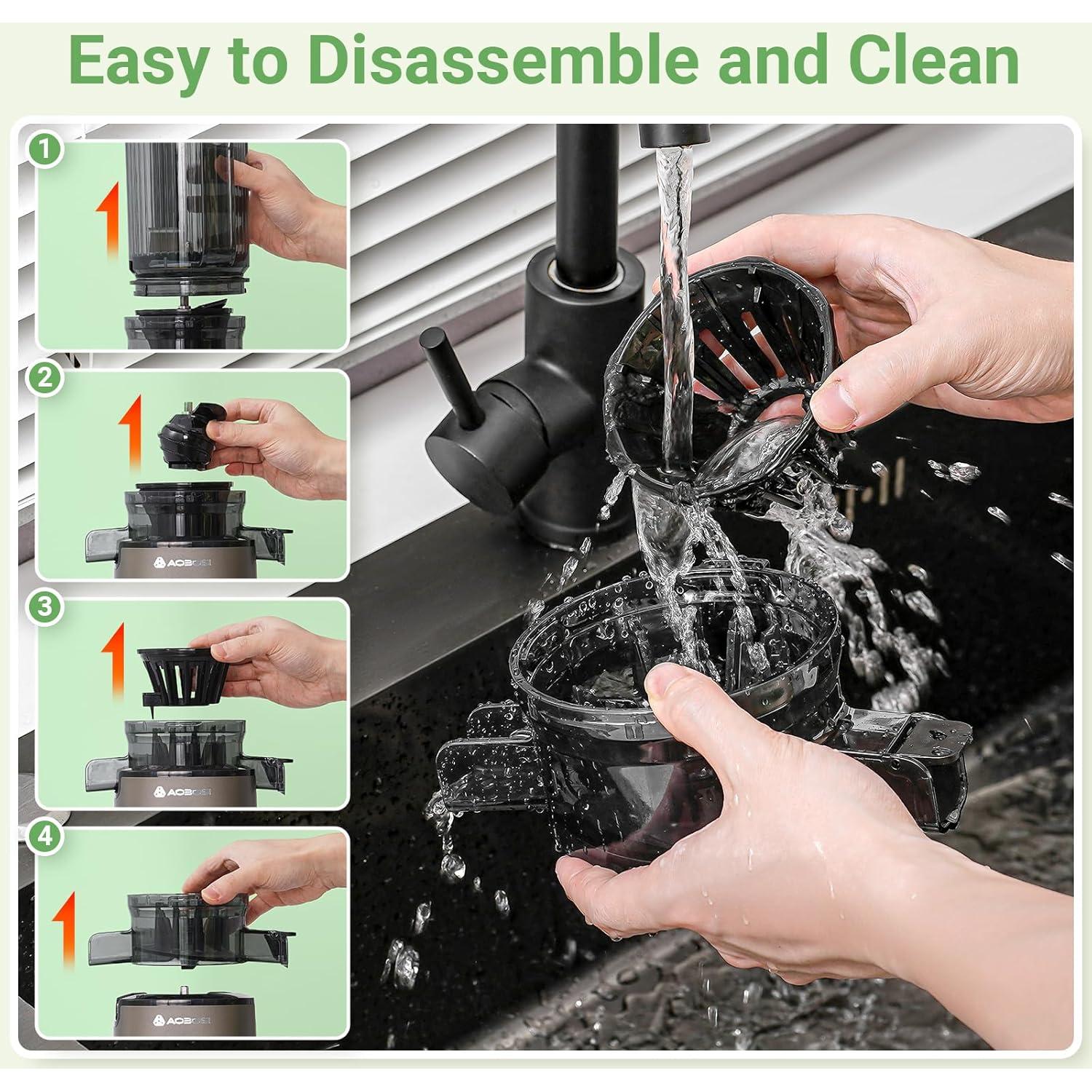 Easy to Disassemble and Clean

1

2

AOBOSI

3

AOBOSI

4

AOBOSI