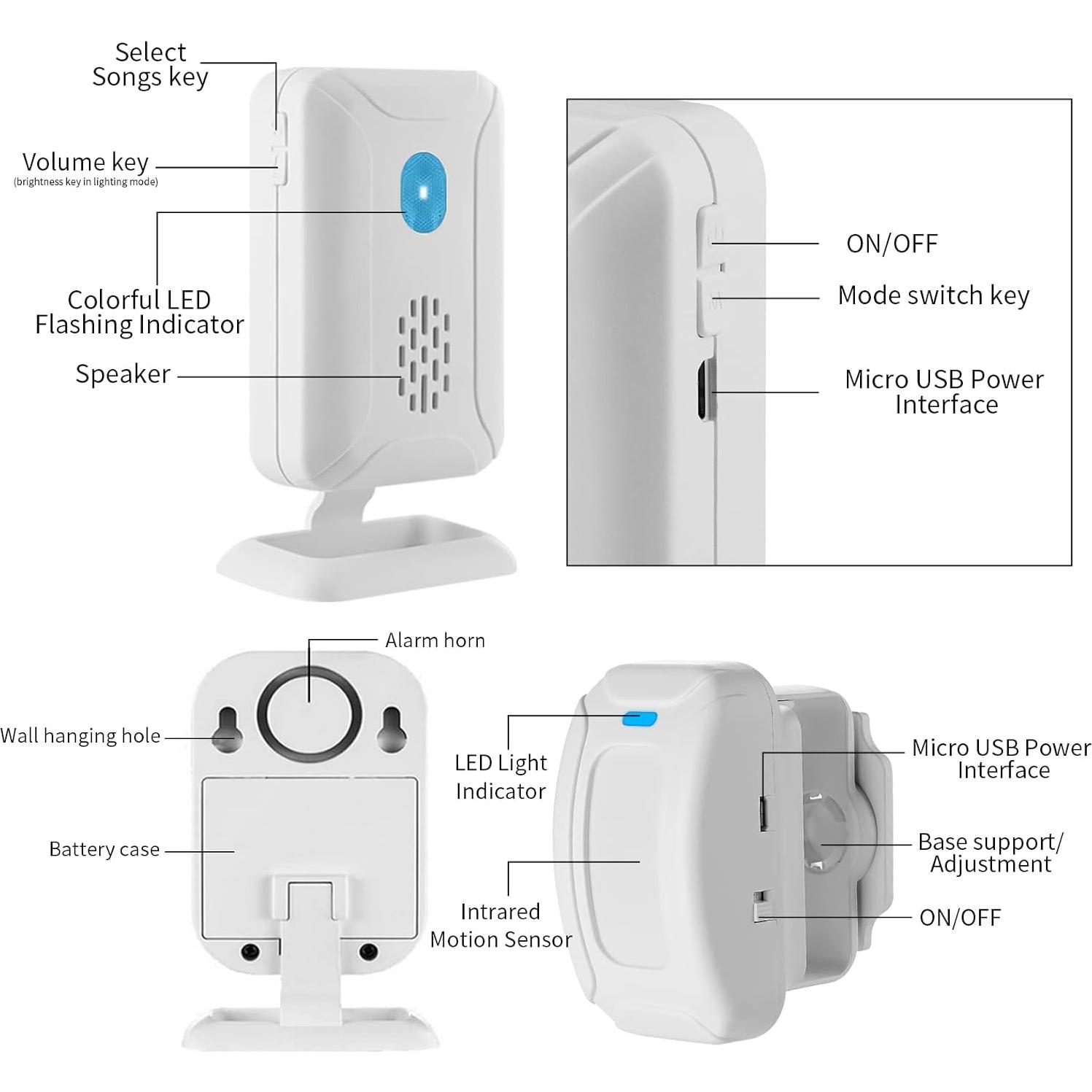 Select Songs key

Volume key
(brightness key in lighting mode)

Colorful LED Flashing Indicator

Speaker

ON/OFF

Mode switch key

Micro USB Power Interface

Alarm horn

Wall hanging hole

Battery case

LED Light Indicator

Intrared Motion Sensor

Micro USB Power Interface

Base support/ Adjustment

ON/OFF