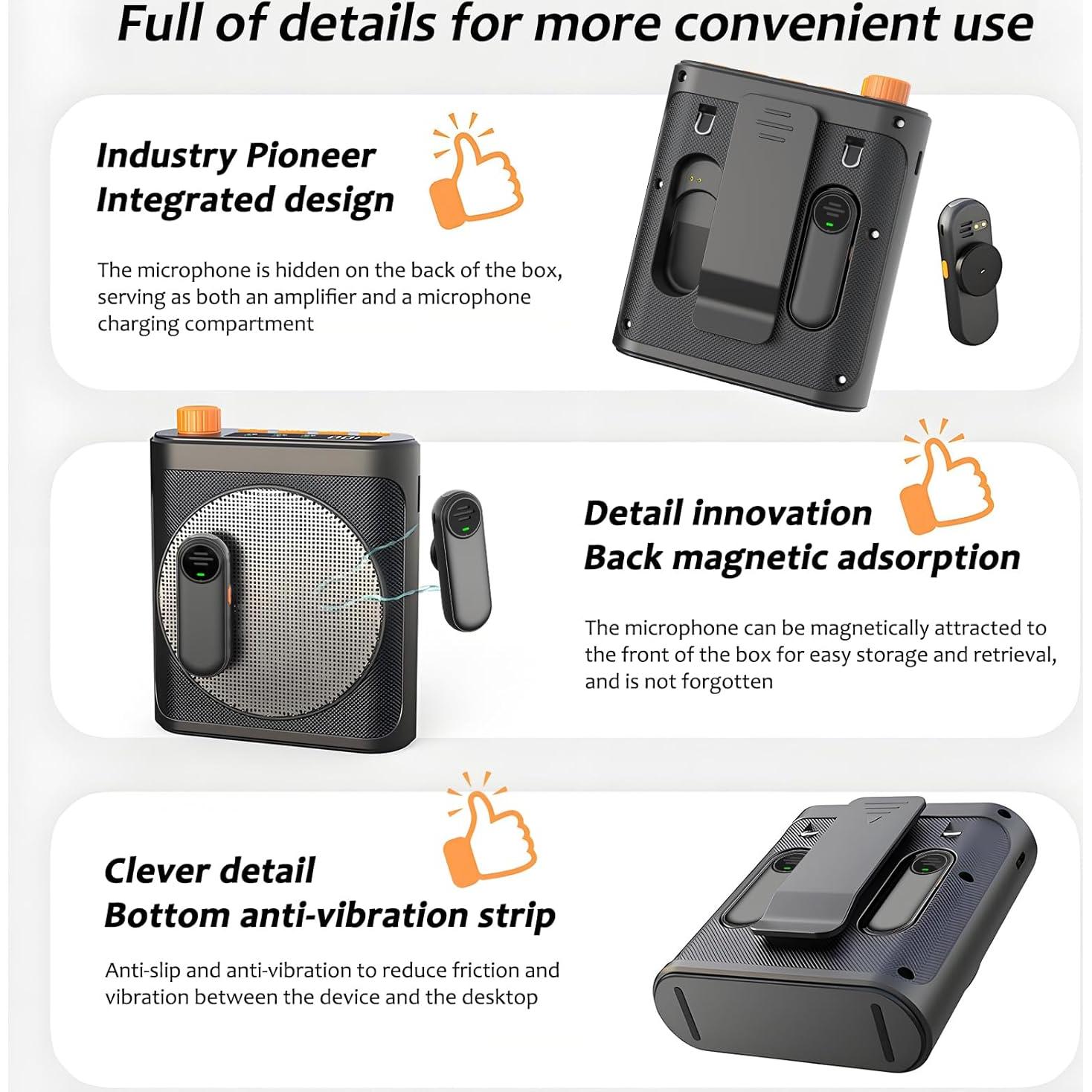 Full of details for more convenient use

Industry Pioneer
Integrated design

The microphone is hidden on the back of the box, serving as both an amplifier and a microphone charging compartment

Detail innovation
Back magnetic adsorption

The microphone can be magnetically attracted to the front of the box for easy storage and retrieval, and is not forgotten

Clever detail
Bottom anti-vibration strip

Anti-slip and anti-vibration to reduce friction and vibration between the device and the desktop