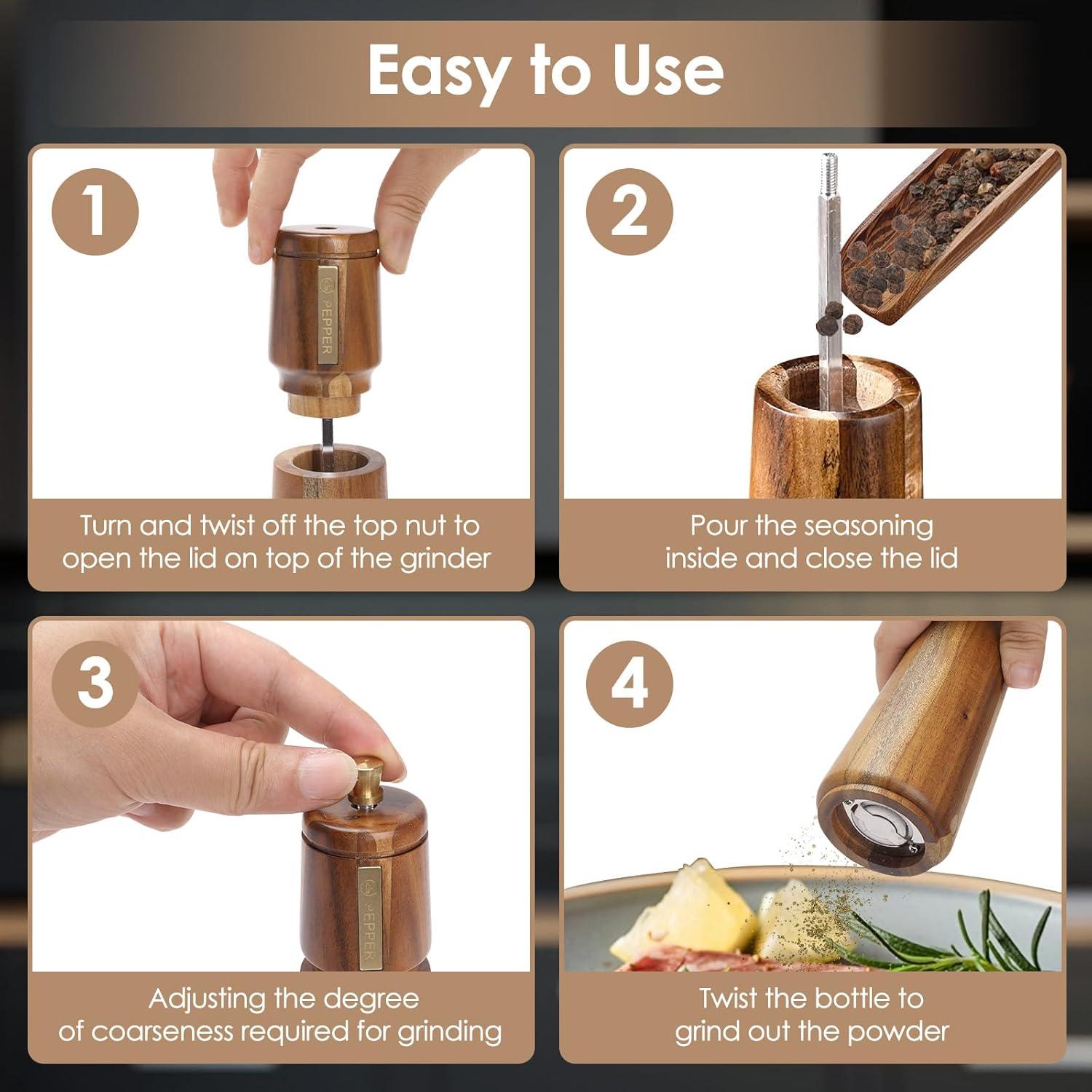 Easy to Use

1

PEPPER

Turn and twist off the top nut to open the lid on top of the grinder

2

Pour the seasoning inside and close the lid

3

PEPPER

Adjusting the degree of coarseness required for grinding

4

Twist the bottle to grind out the powder