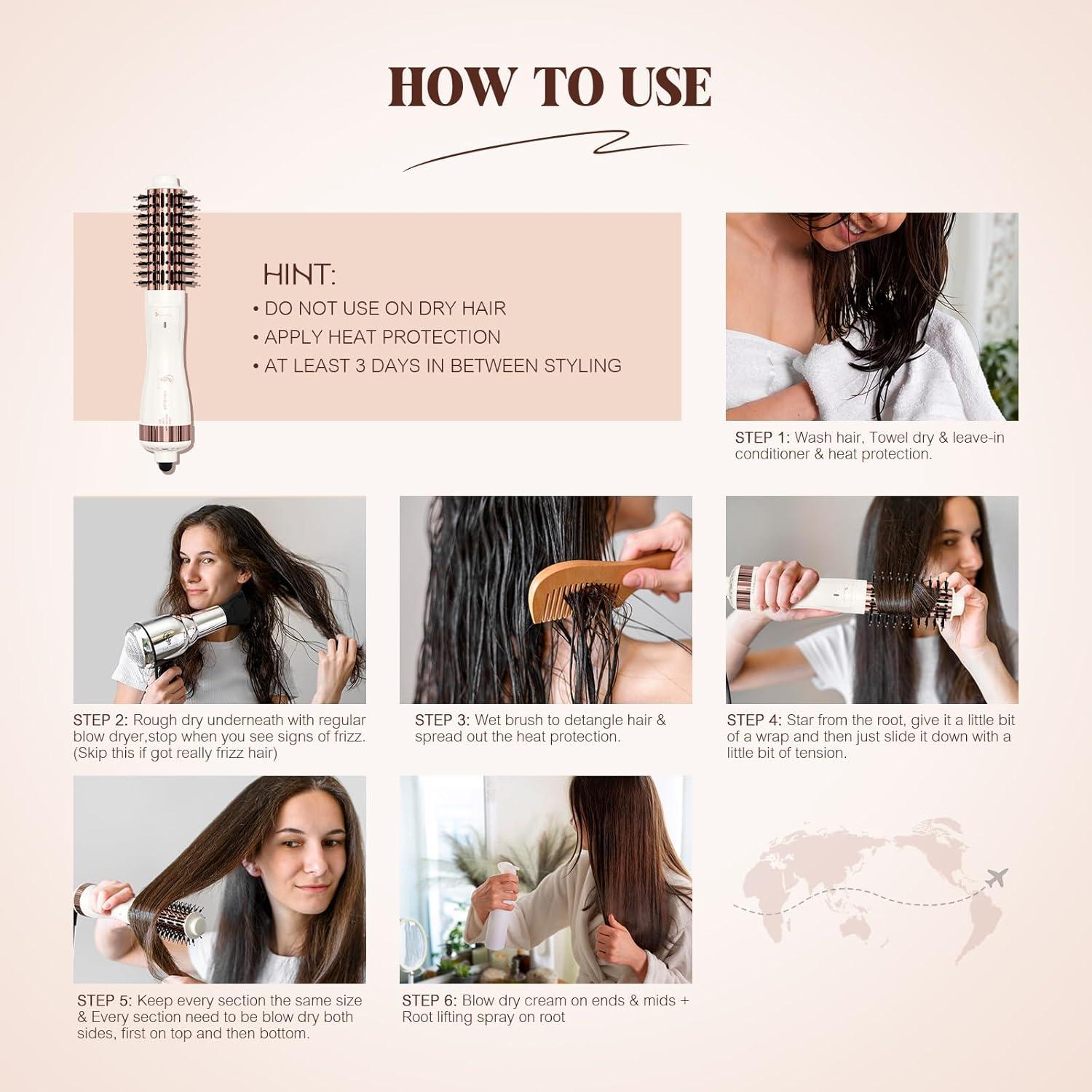 HOW TO USE

HINT:
• DO NOT USE ON DRY HAIR
• APPLY HEAT PROTECTION
• AT LEAST 3 DAYS IN BETWEEN STYLING

STEP 1: Wash hair, Towel dry & leave-in conditioner & heat protection.

STEP 2: Rough dry underneath with regular blow dryer,stop when you see signs of frizz. (Skip this if got really frizz hair)

STEP 3: Wet brush to detangle hair & spread out the heat protection.

STEP 4: Star from the root, give it a little bit of a wrap and then just slide it down with a little bit of tension.

STEP 5: Keep every section the same size & Every section need to be blow dry both sides, first on top and then bottom.

STEP 6: Blow dry cream on ends & mids + Root lifting spray on root