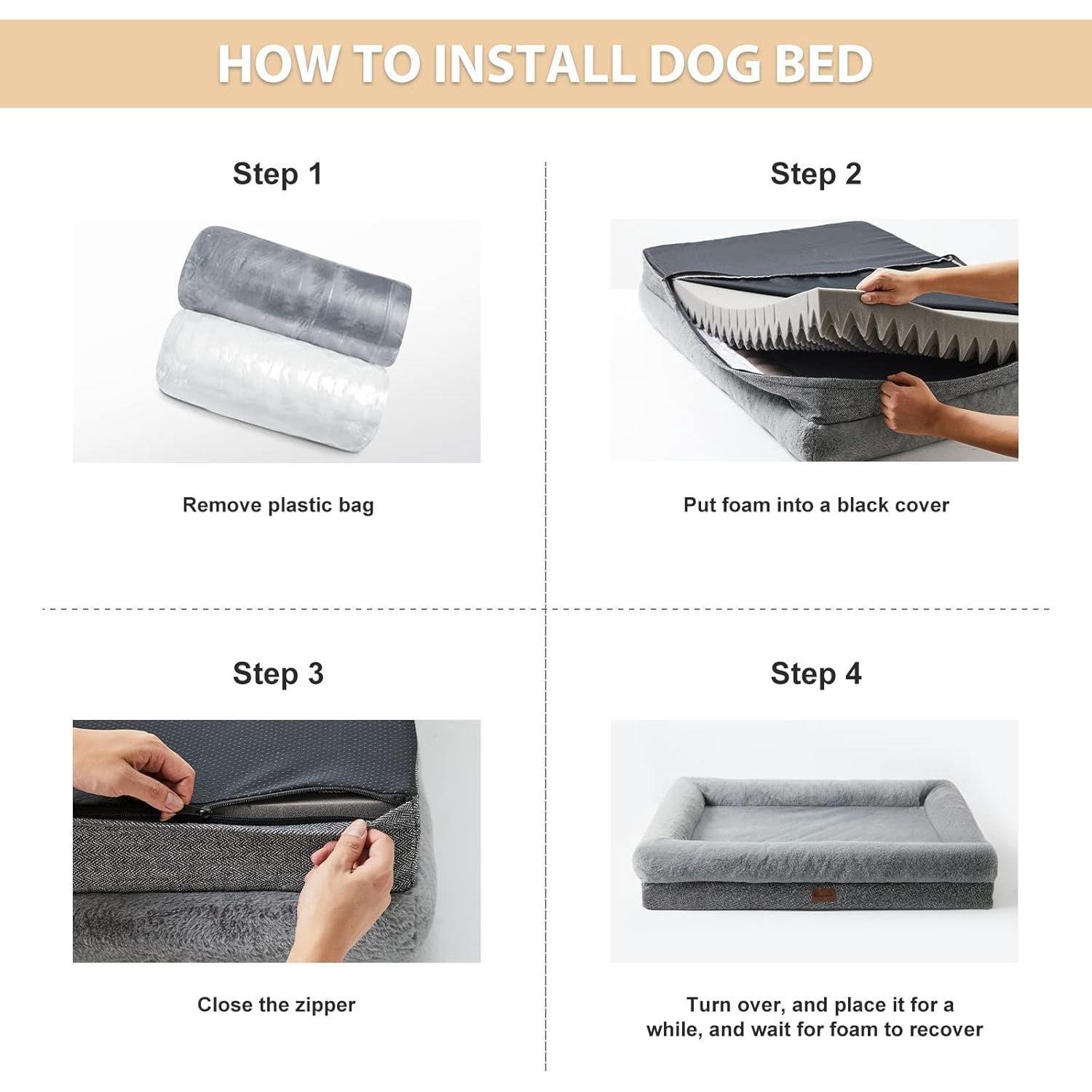 HOW TO INSTALL DOG BED

Step 1

Remove plastic bag

Step 2

Put foam into a black cover

Step 3

Close the zipper

Step 4

Turn over, and place it for a while, and wait for foam to recover