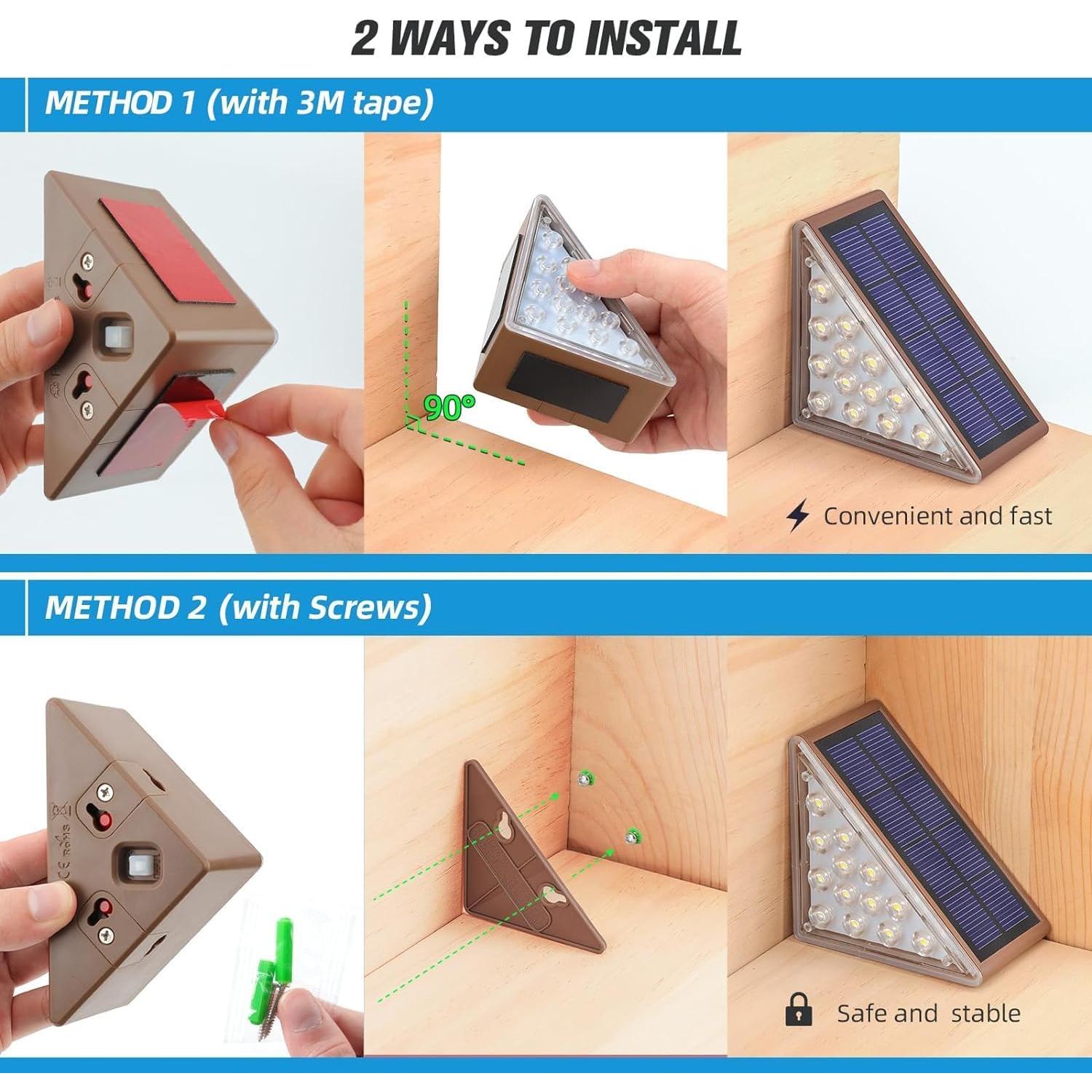 2 WAYS TO INSTALL

METHOD 1 (with 3M tape)

90°

Convenient and fast

METHOD 2 (with Screws)

CE RoHS

Safe and stable