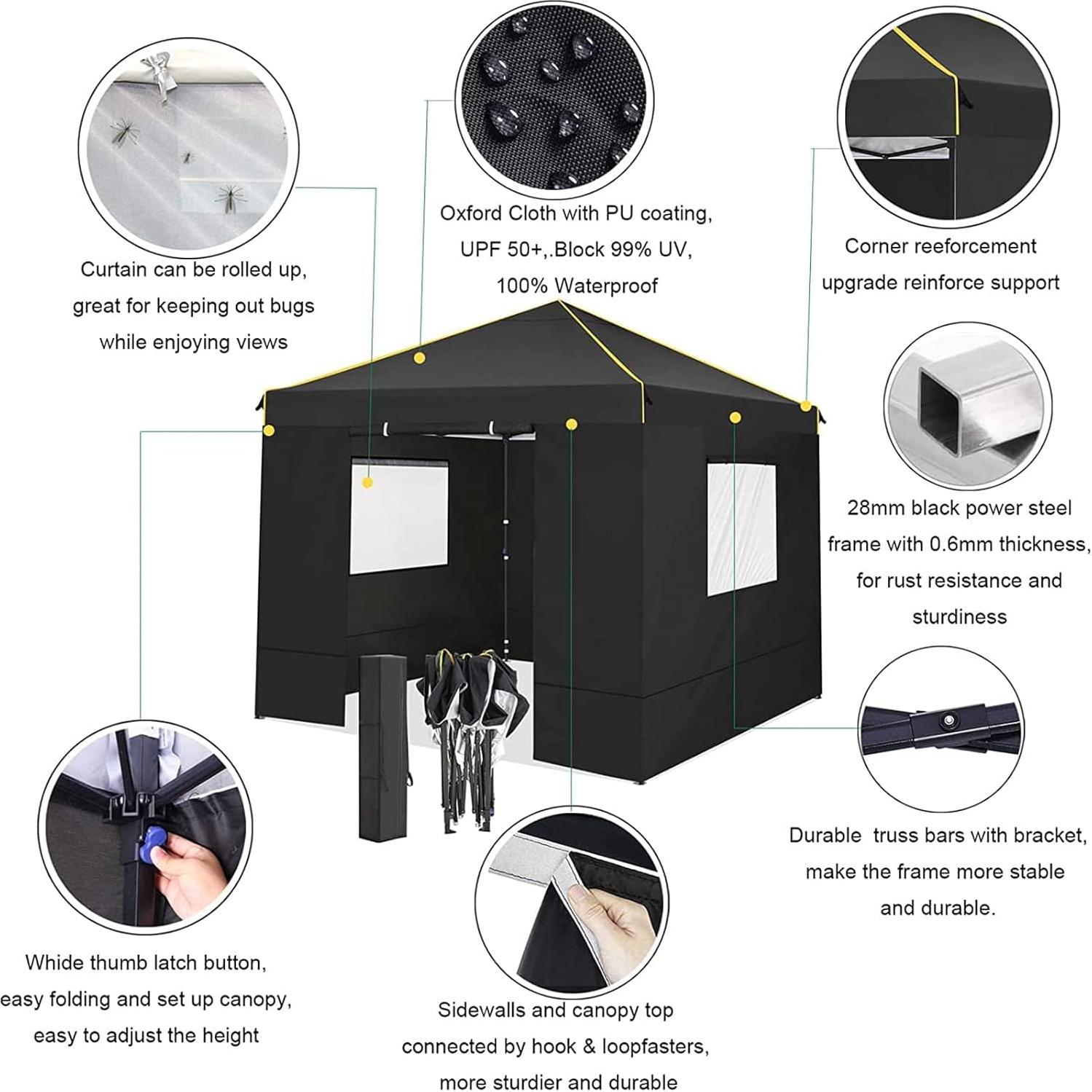 Curtain can be rolled up, great for keeping out bugs while enjoying views

Oxford Cloth with PU coating, UPF 50+,.Block 99% UV, 100% Waterproof

Corner reeforcement upgrade reinforce support

28mm black power steel frame with 0.6mm thickness, for rust resistance and sturdiness

Durable truss bars with bracket, make the frame more stable and durable.

Whide thumb latch button, easy folding and set up canopy, easy to adjust the height

Sidewalls and canopy top connected by hook & loopfasters, more sturdier and durable