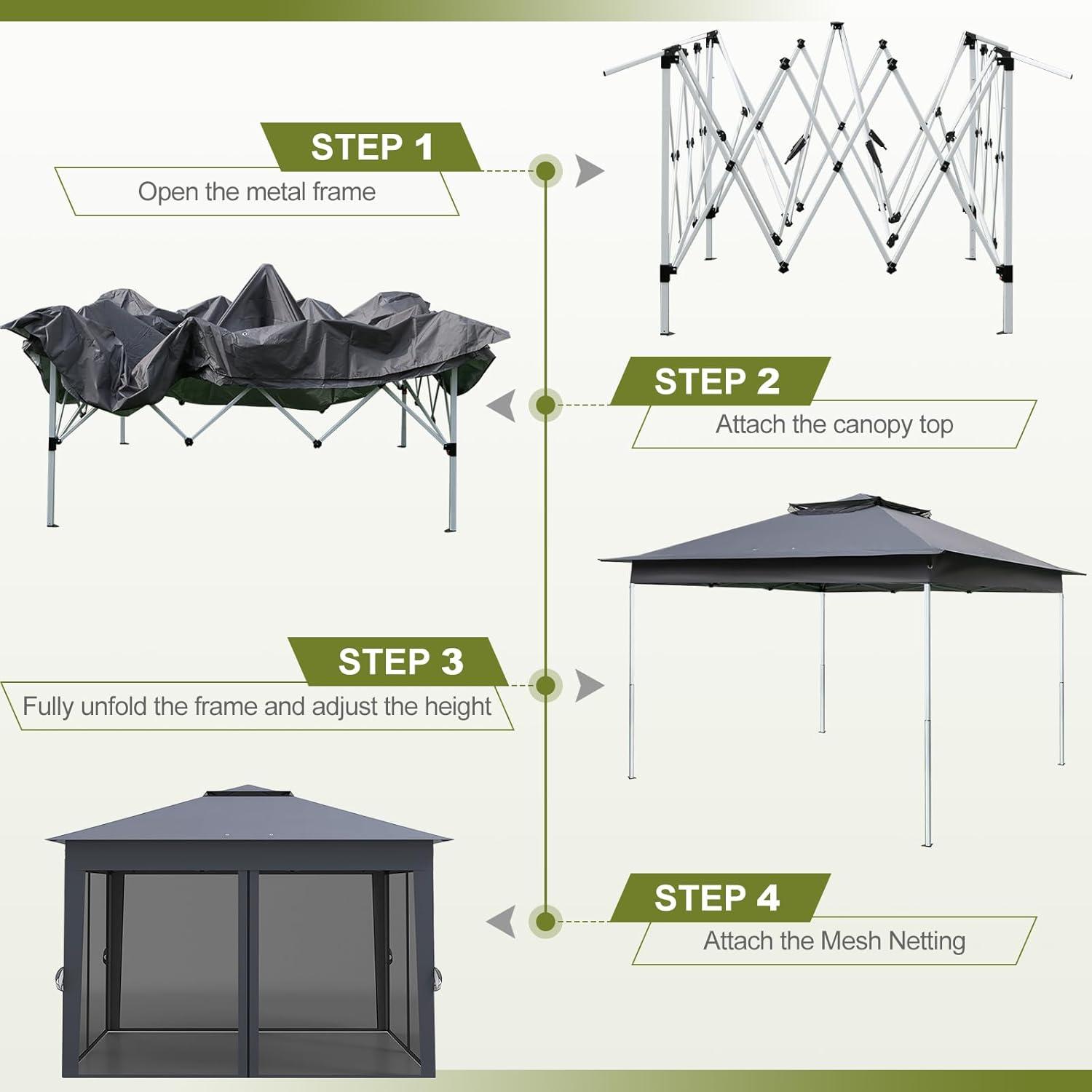 STEP 1
Open the metal frame

STEP 2
Attach the canopy top

STEP 3
Fully unfold the frame and adjust the height

STEP 4
Attach the Mesh Netting