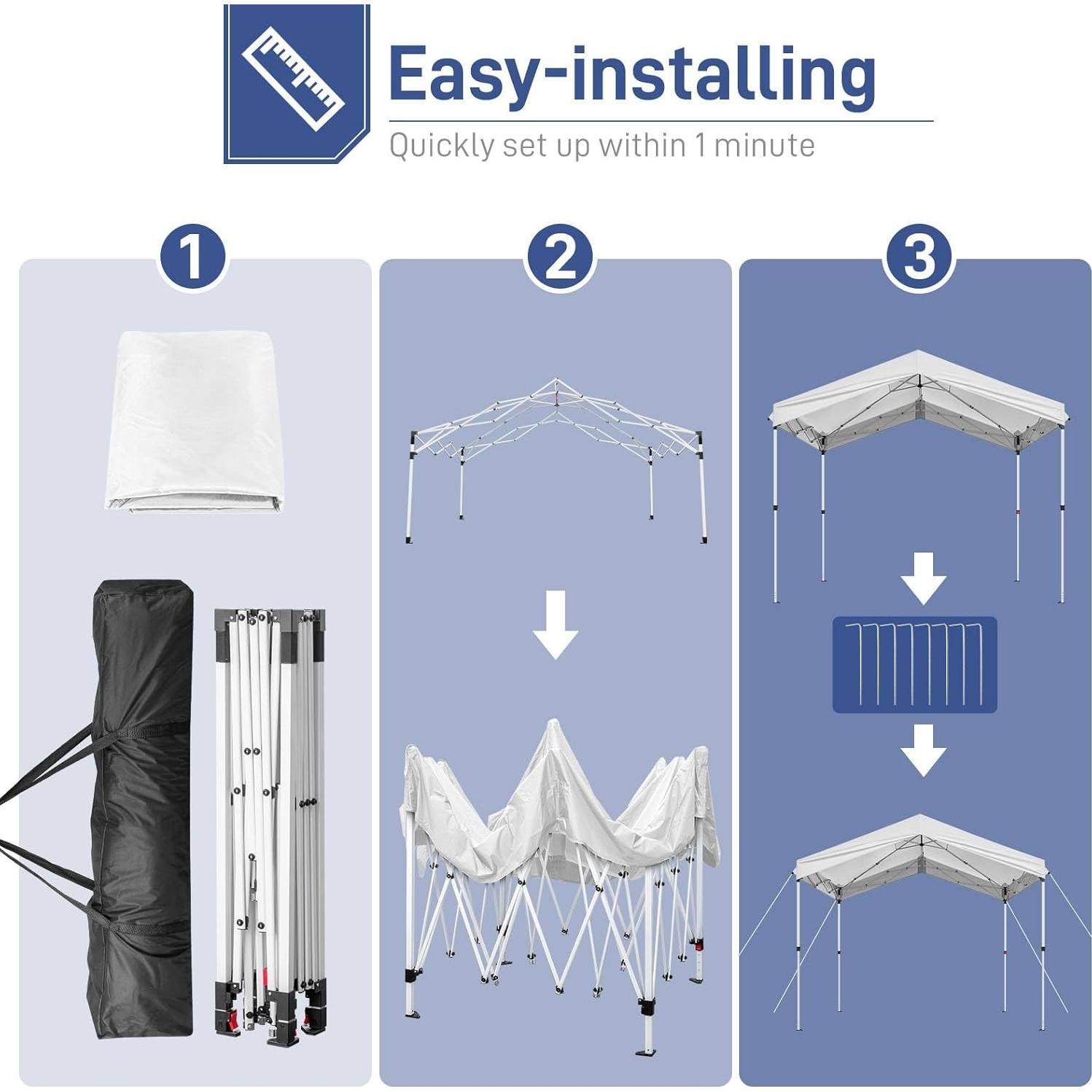 Easy-installing

Quickly set up within 1 minute

1

2

3