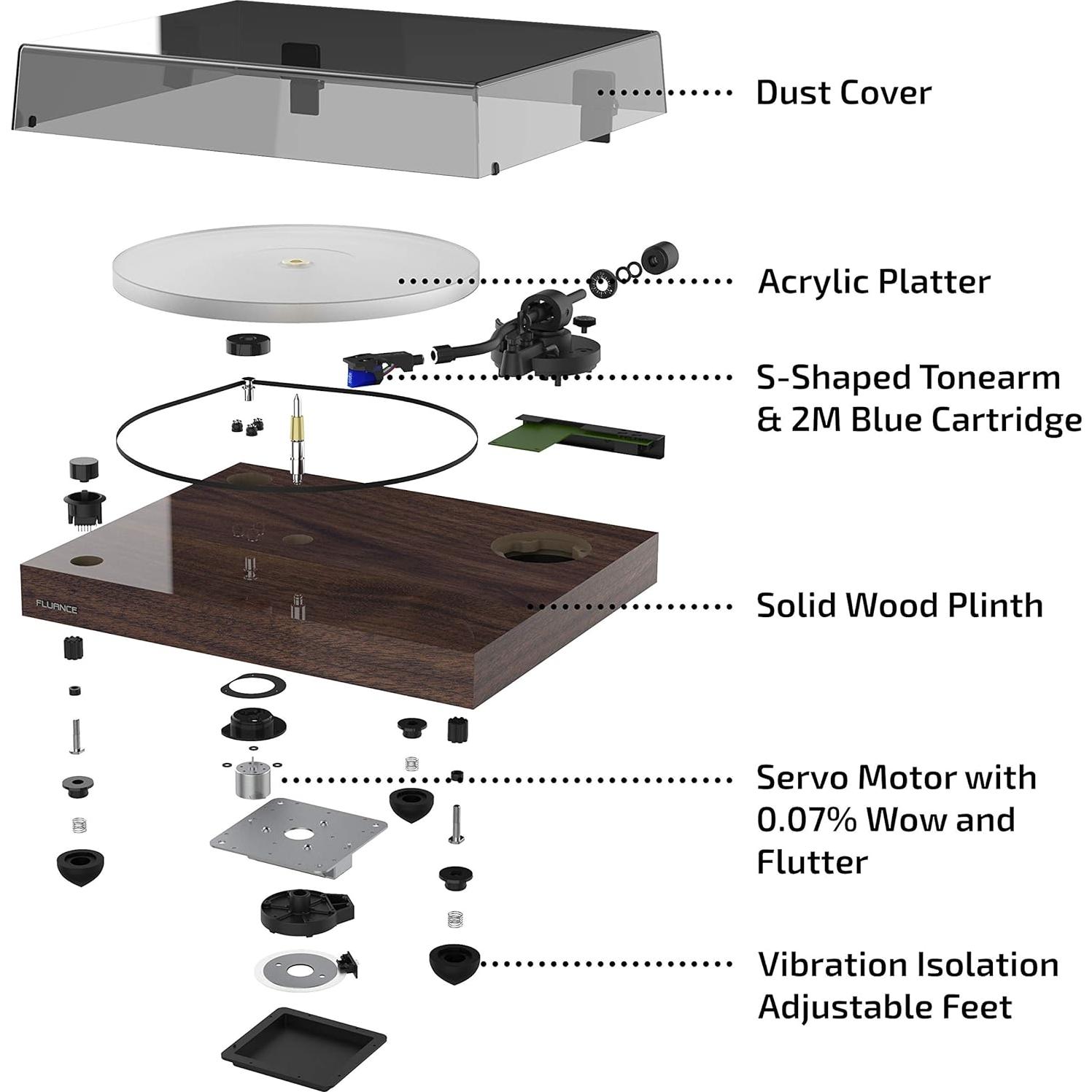 Dust Cover

Acrylic Platter

S-Shaped Tonearm & 2M Blue Cartridge

FLUANCE

Solid Wood Plinth

Servo Motor with 0.07% Wow and Flutter

Vibration Isolation Adjustable Feet