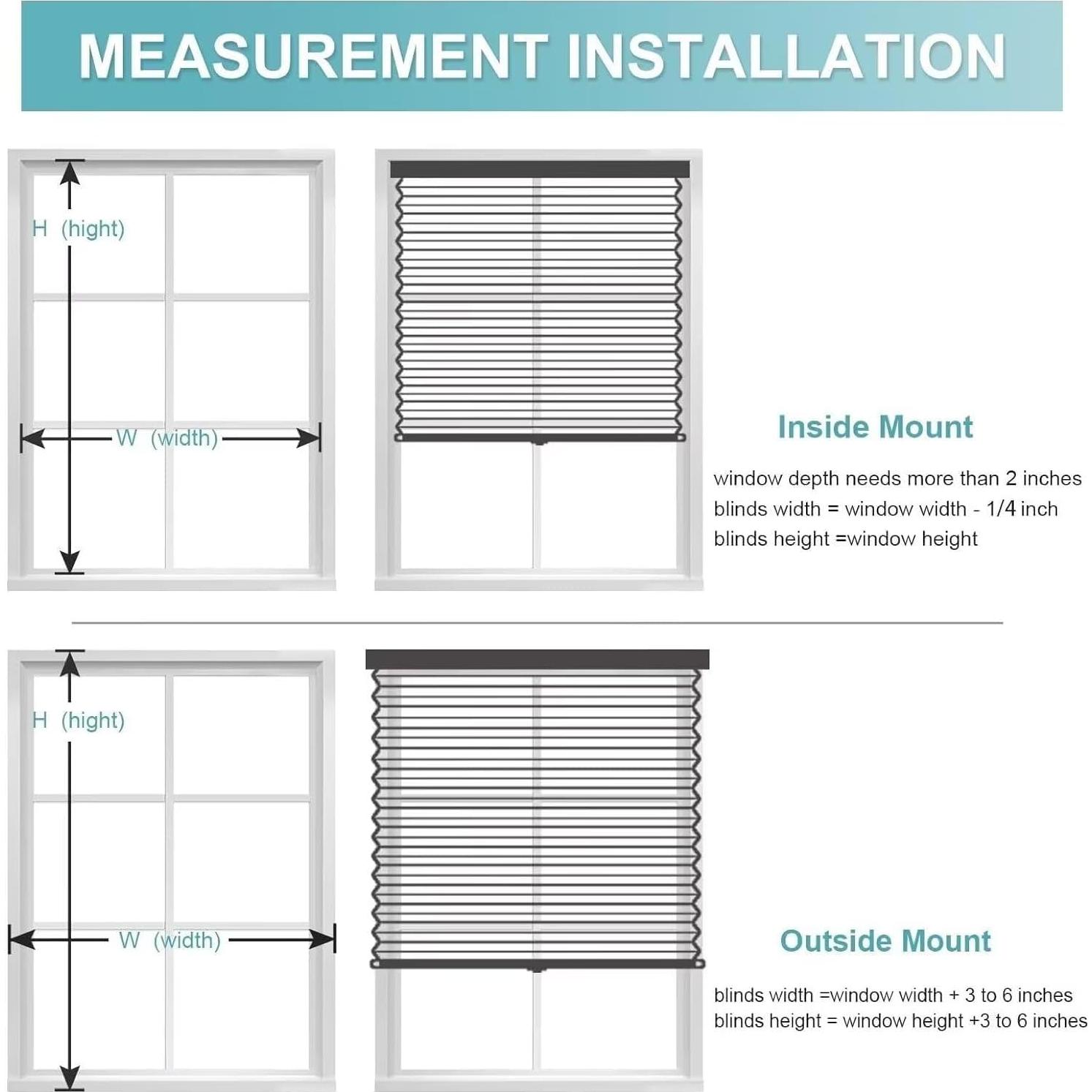 MEASUREMENT INSTALLATION

H (hight)

W (width)

Inside Mount

window depth needs more than 2 inches
blinds width = window width - 1/4 inch
blinds height =window height

H (hight)

W (width)

Outside Mount

blinds width =window width + 3 to 6 inches
blinds height = window height +3 to 6 inches