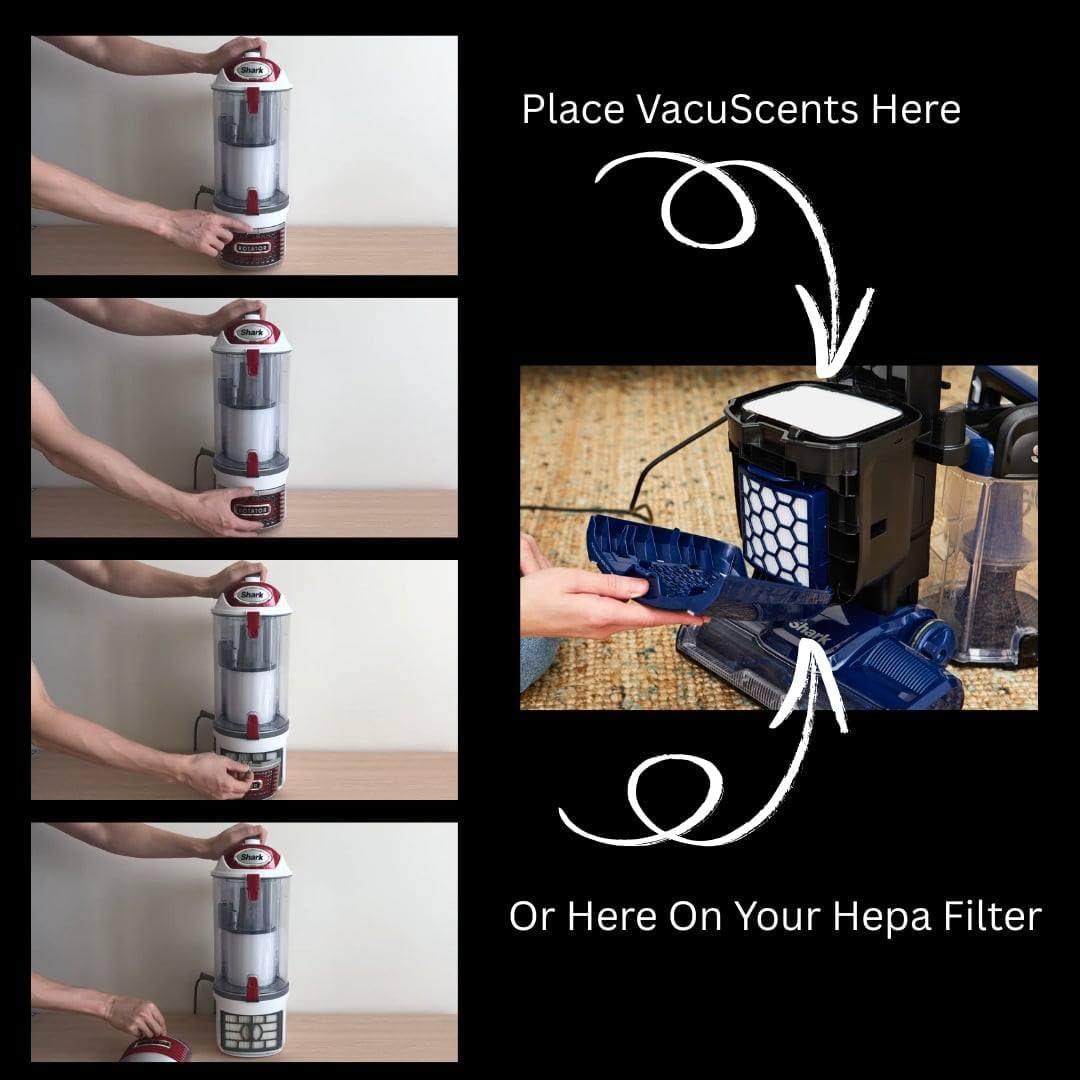 Shark
ROTATOR

Shark
ROTATOR

Shark

Shark

Place VacuScents Here

Shark

Or Here On Your Hepa Filter