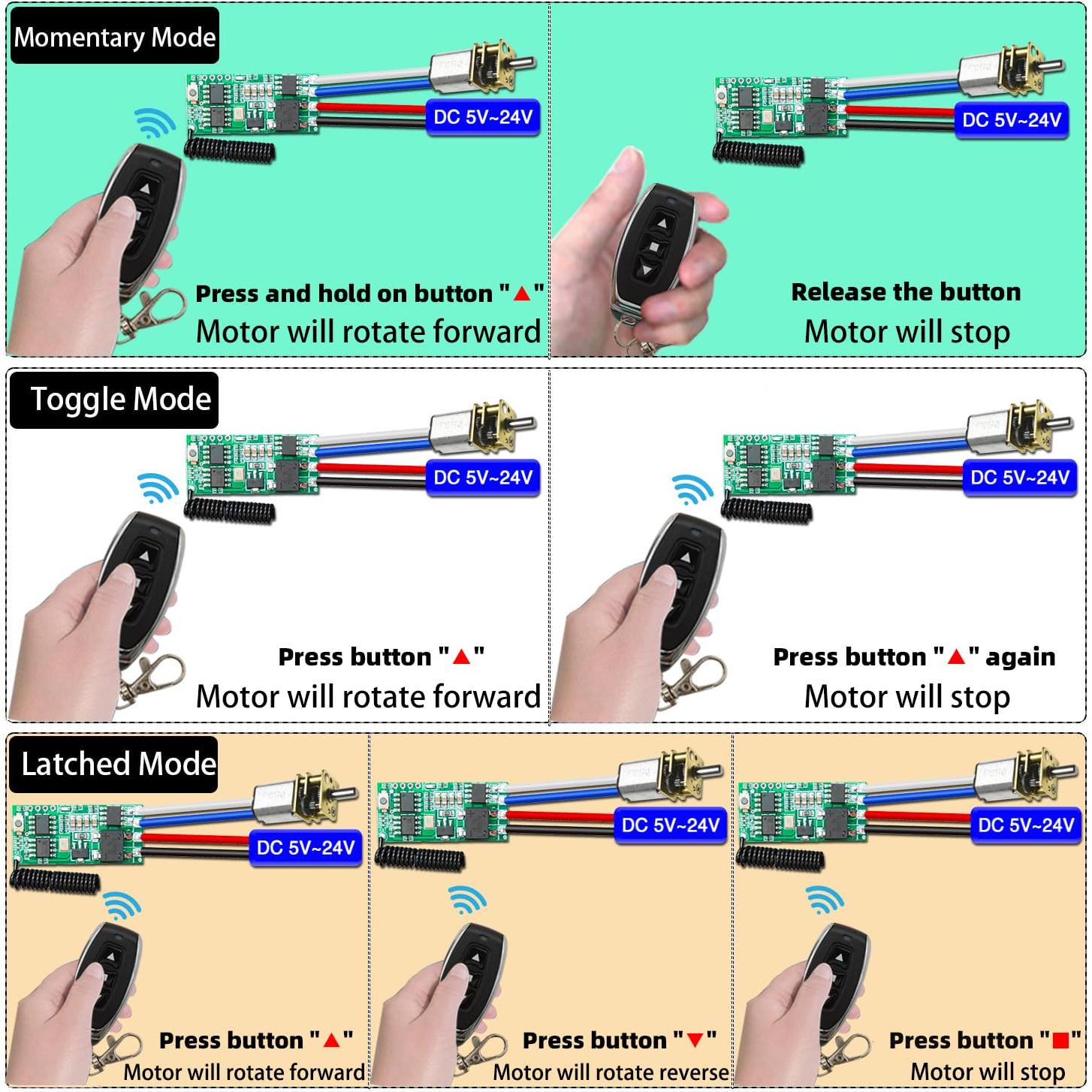 Momentary Mode

DC 5V~24V

Press and hold on button "▲"
Motor will rotate forward

DC 5V~24V

Release the button
Motor will stop

Toggle Mode

DC 5V~24V

Press button "▲"
Motor will rotate forward

DC 5V~24V

Press button "▲" again
Motor will stop

Latched Mode

DC 5V~24V

Press button "▲"
Motor will rotate forward

DC 5V~24V

Press button "▼"
Motor will rotate reverse

DC 5V~24V

Press button "■"
Motor will stop