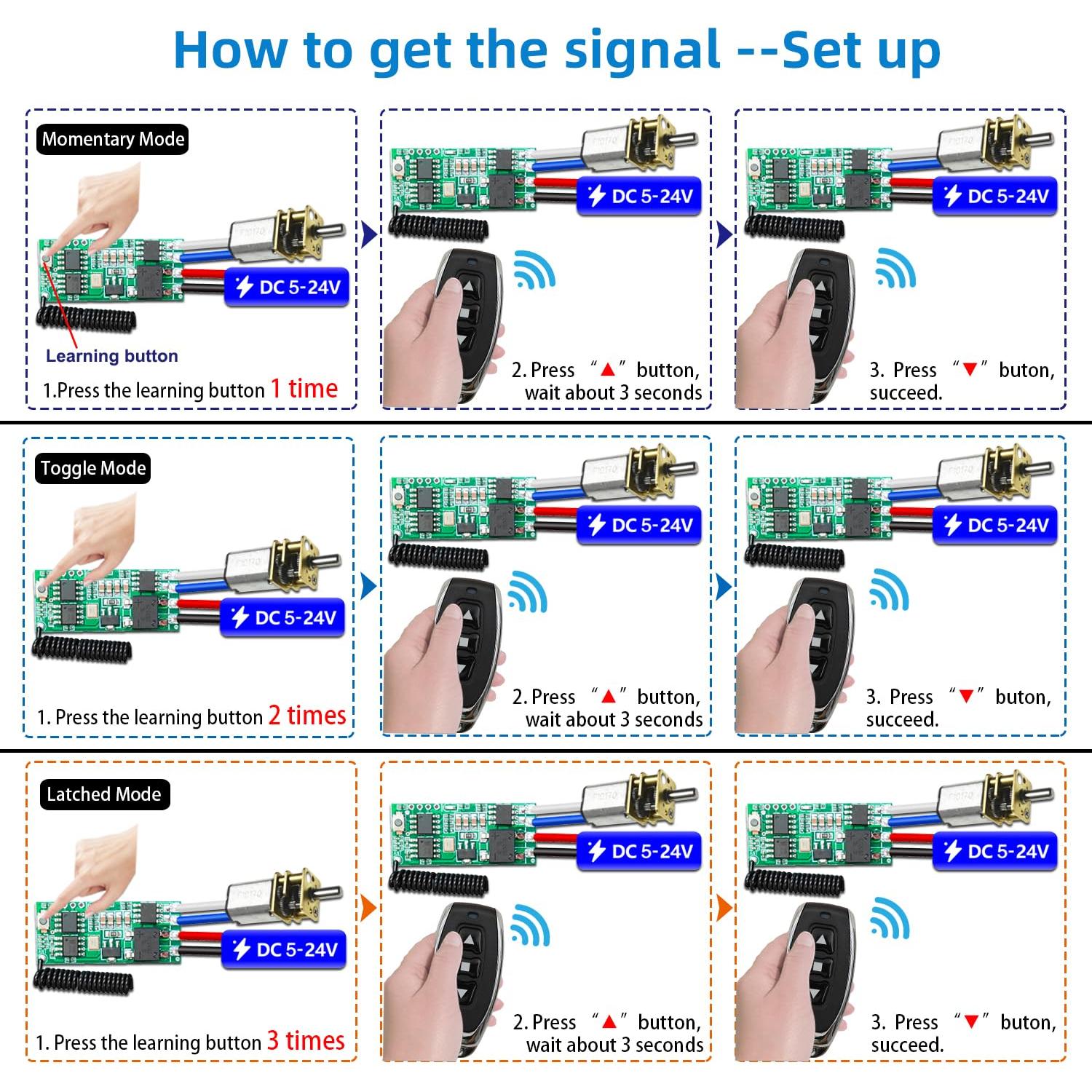 How to get the signal --Set up

Momentary Mode

DC 5-24V

Learning button

1.Press the learning button 1 time

DC 5-24V

2. Press "▲" button, wait about 3 seconds

DC 5-24V

3. Press "▼" buton, succeed.

Toggle Mode

DC 5-24V

1. Press the learning button 2 times

DC 5-24V

2. Press "▲" button, wait about 3 seconds

DC 5-24V

3. Press "▼" buton, succeed.

Latched Mode

DC 5-24V

1. Press the learning button 3 times

DC 5-24V

2. Press "▲" button, wait about 3 seconds

DC 5-24V

3. Press "▼" buton, succeed.