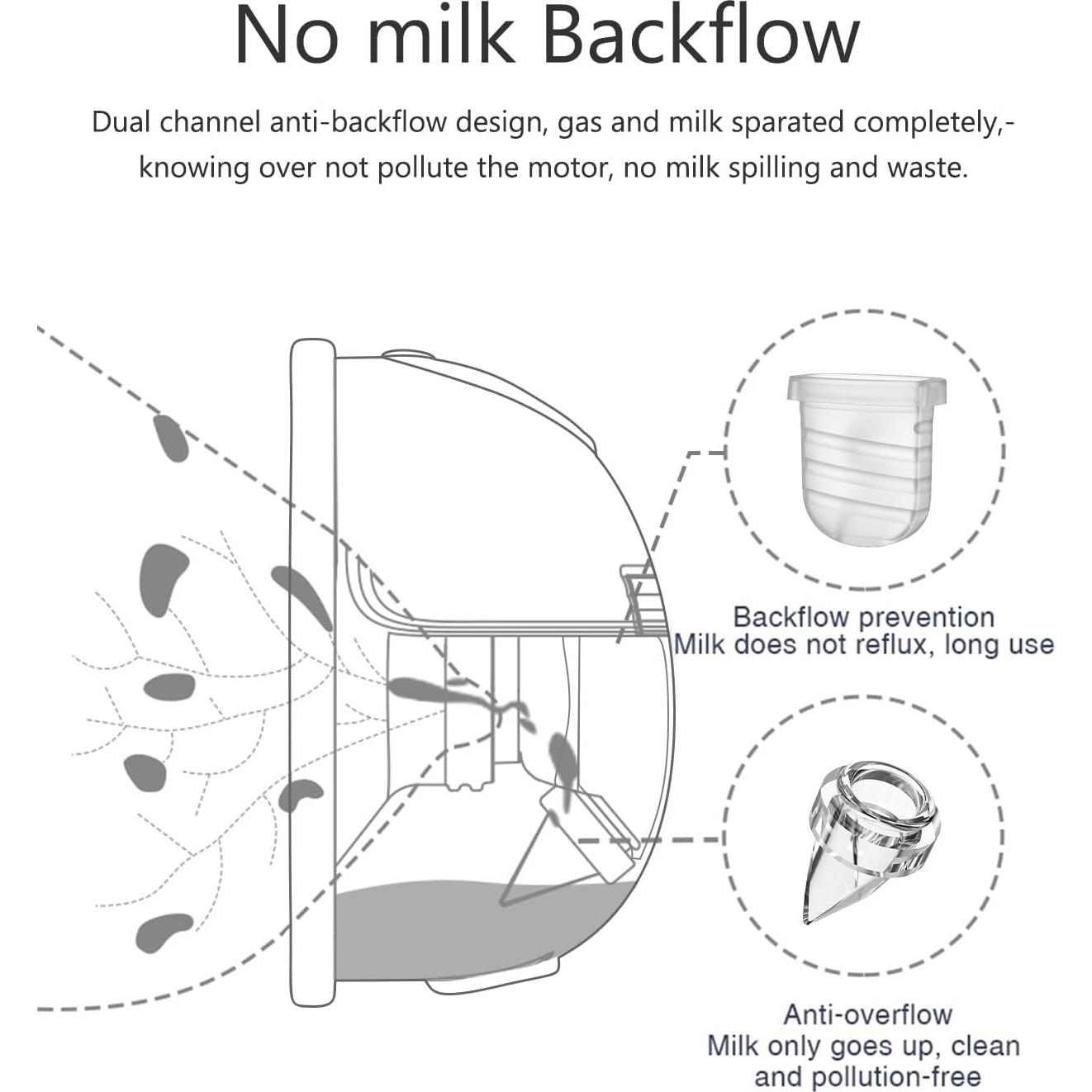 No milk Backflow

Dual channel anti-backflow design, gas and milk sparated completely,-knowing over not pollute the motor, no milk spilling and waste.

Backflow prevention
Milk does not reflux, long use

Anti-overflow
Milk only goes up, clean and pollution-free