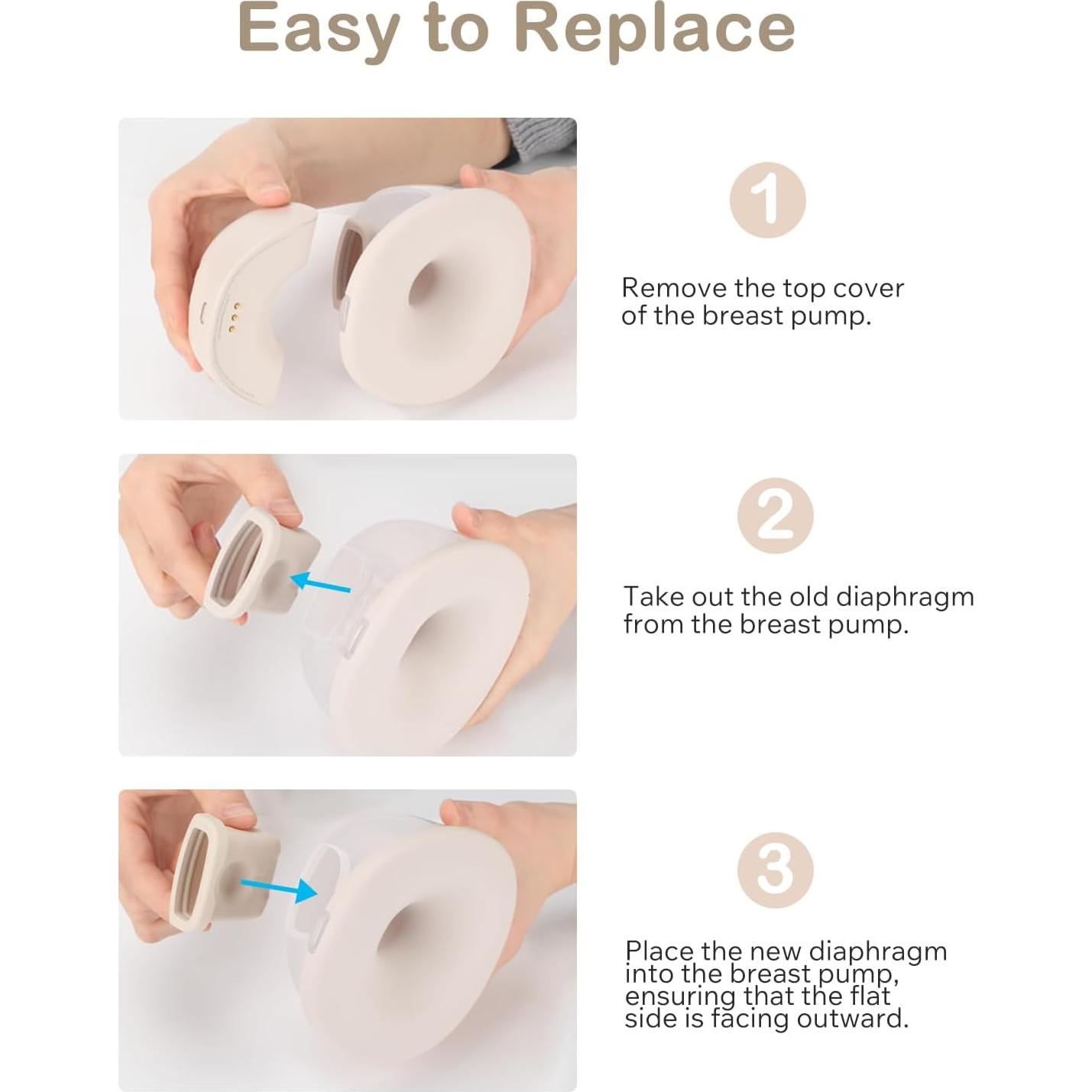 Easy to Replace

1

Remove the top cover of the breast pump.

2

Take out the old diaphragm from the breast pump.

3

Place the new diaphragm into the breast pump, ensuring that the flat side is facing outward.