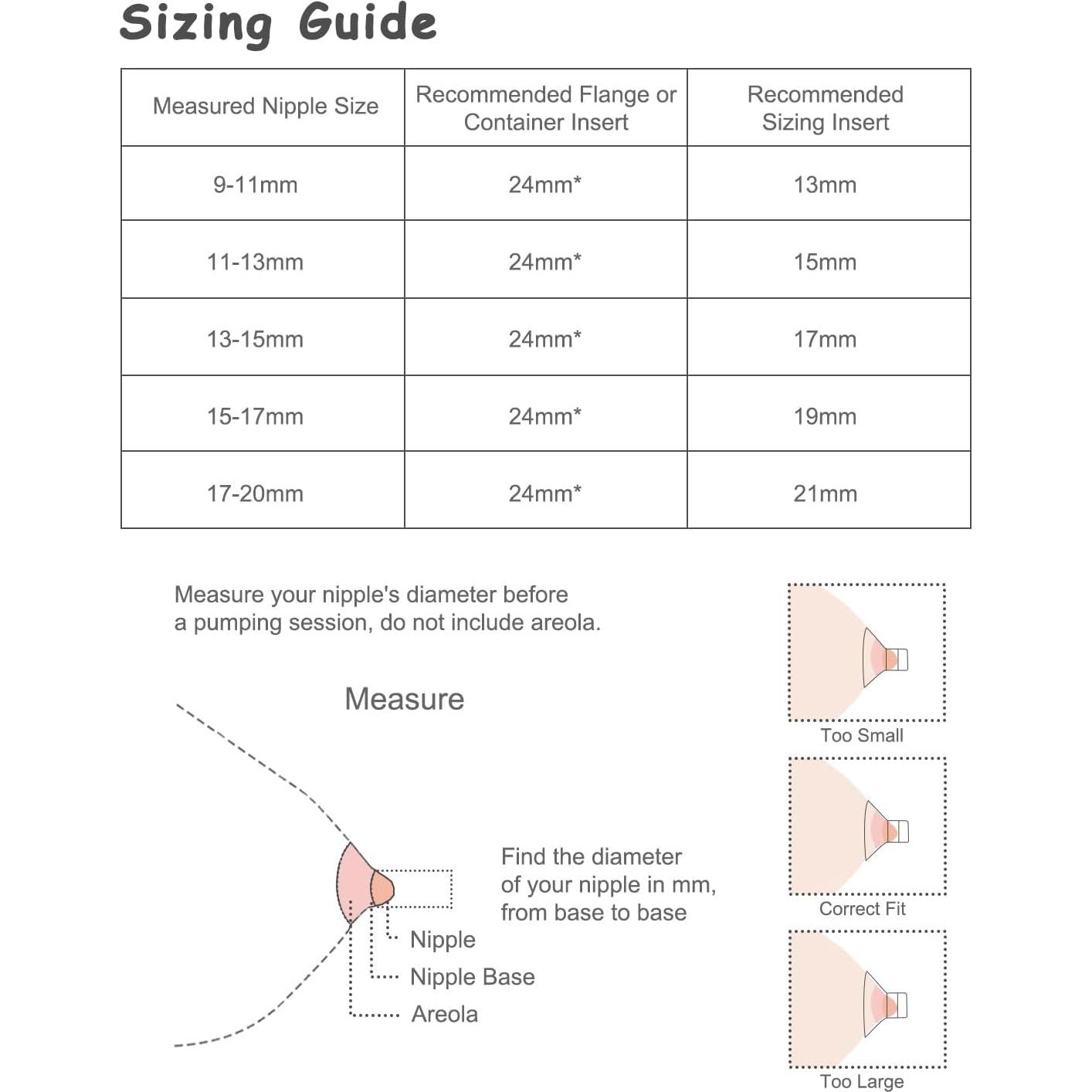 Sizing Guide

| Measured Nipple Size | Recommended Flange or Container Insert | Recommended Sizing Insert |
|---|---|---|
| 9-11mm | 24mm* | 13mm |
| 11-13mm | 24mm* | 15mm |
| 13-15mm | 24mm* | 17mm |
| 15-17mm | 24mm* | 19mm |
| 17-20mm | 24mm* | 21mm |

Measure your nipple's diameter before a pumping session, do not include areola.

Measure

Find the diameter of your nipple in mm, from base to base

Nipple

Nipple Base

Areola

Too Small

Correct Fit

Too Large