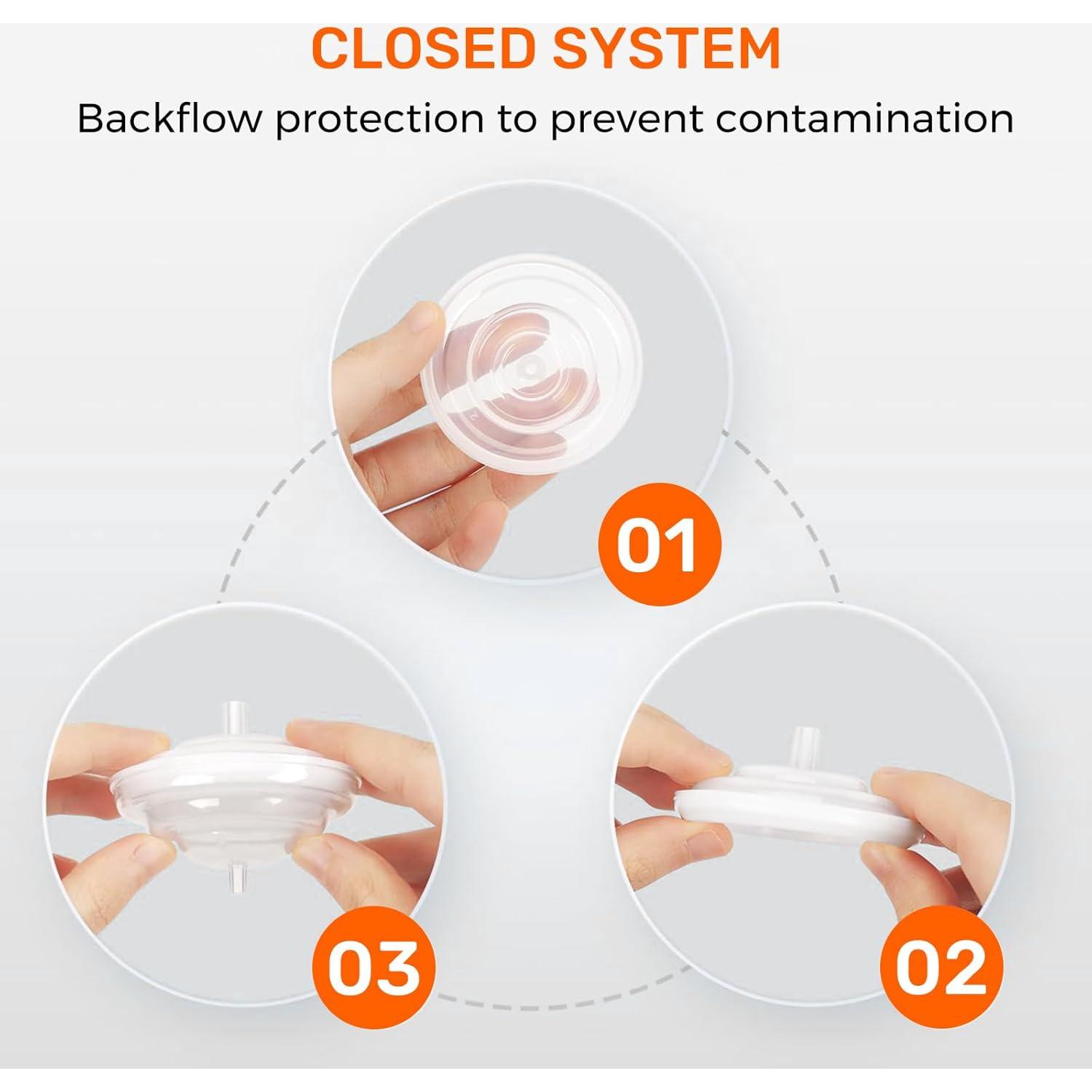 CLOSED SYSTEM
Backflow protection to prevent contamination

01

03

02