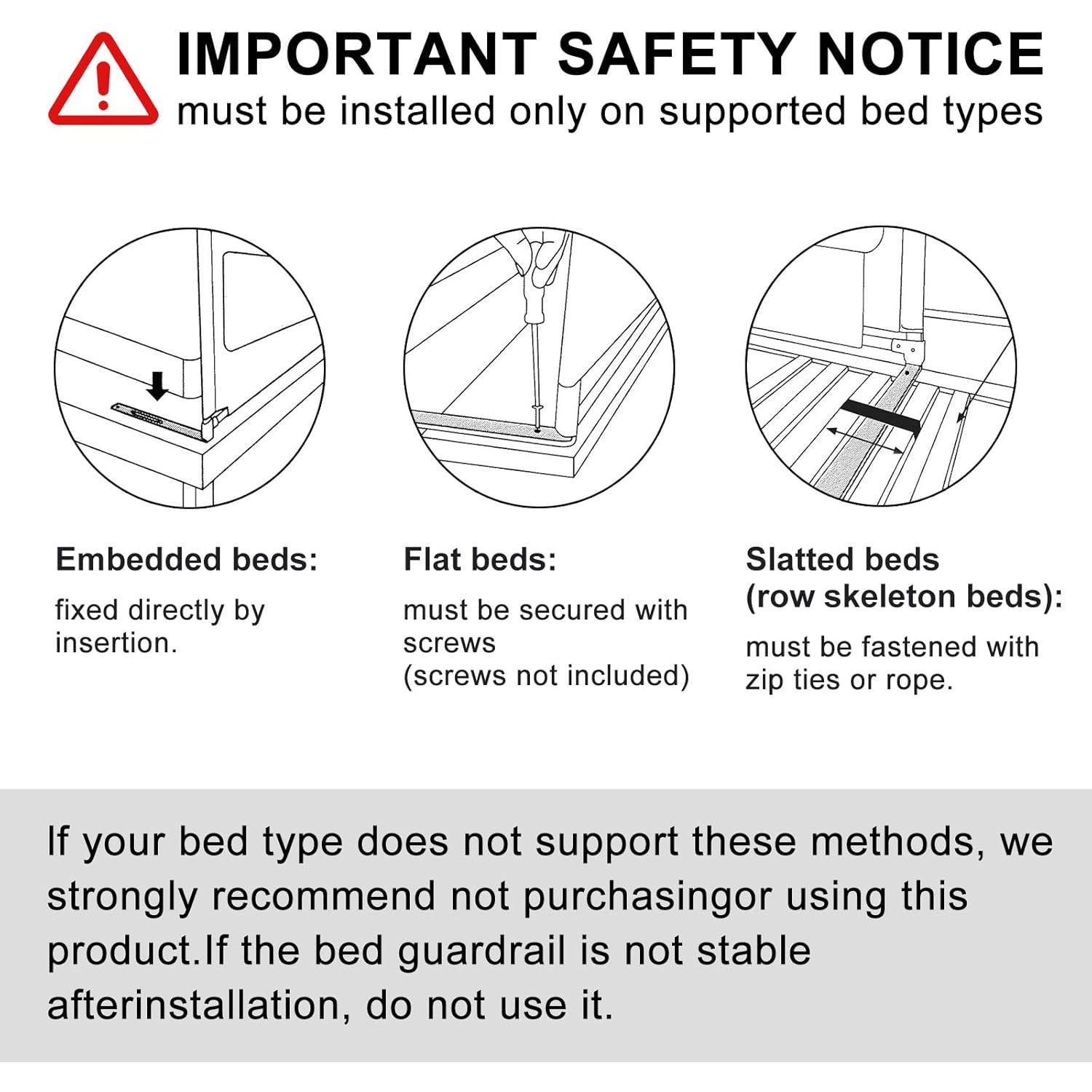 IMPORTANT SAFETY NOTICE
must be installed only on supported bed types

Embedded beds:
fixed directly by insertion.

Flat beds:
must be secured with screws (screws not included)

Slatted beds (row skeleton beds):
must be fastened with zip ties or rope.

If your bed type does not support these methods, we strongly recommend not purchasingor using this product.If the bed guardrail is not stable afterinstallation, do not use it.