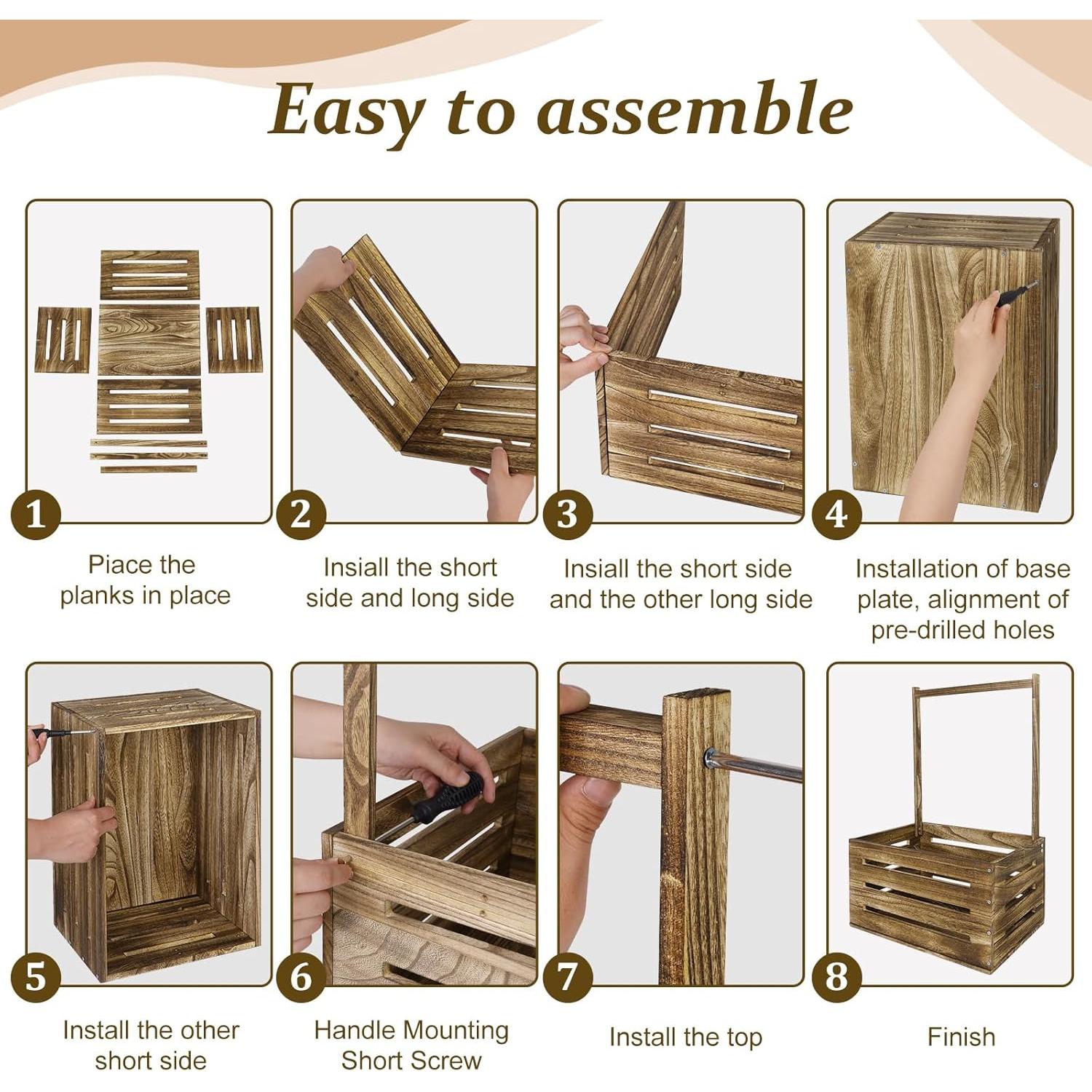 Easy to assemble

1
Piace the planks in place

2
Insiall the short side and long side

3
Insiall the short side and the other long side

4
Installation of base plate, alignment of pre-drilled holes

5
Install the other short side

6
Handle Mounting Short Screw

7
Install the top

8
Finish