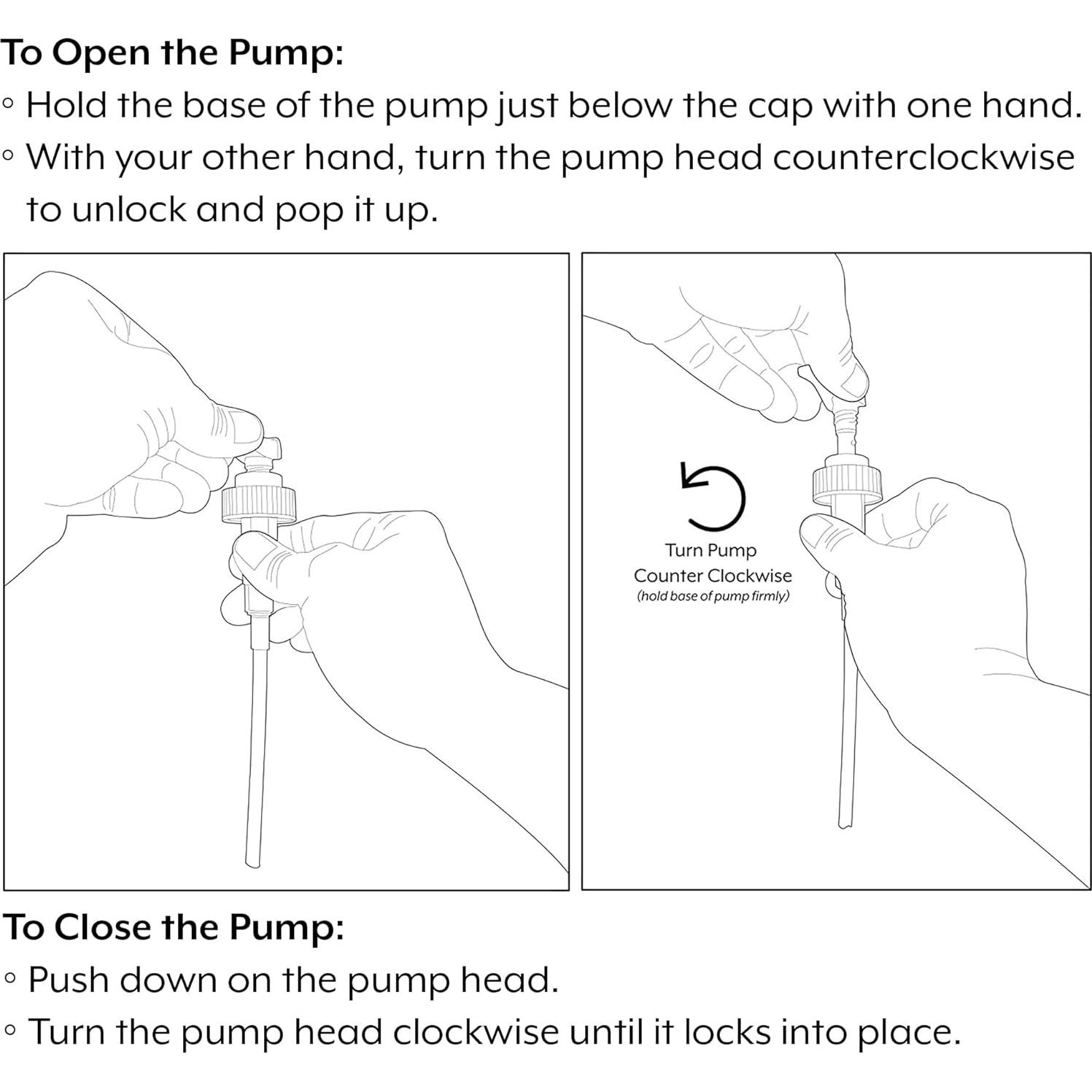 To Open the Pump:

◦ Hold the base of the pump just below the cap with one hand.

◦ With your other hand, turn the pump head counterclockwise to unlock and pop it up.

Turn Pump Counter Clockwise
(hold base of pump firmly)

To Close the Pump:

◦ Push down on the pump head.

◦ Turn the pump head clockwise until it locks into place.