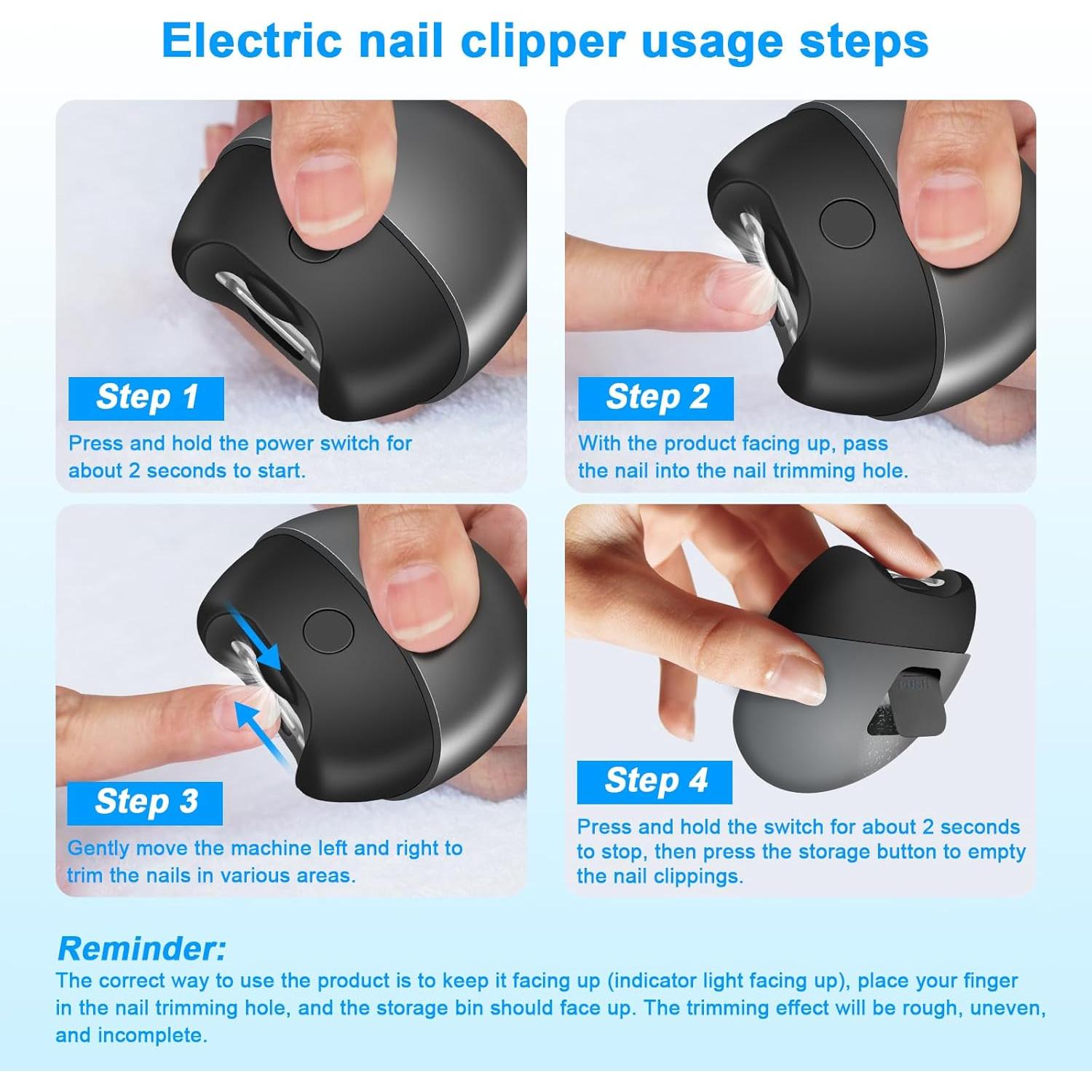 Electric nail clipper usage steps

Step 1

Press and hold the power switch for about 2 seconds to start.

Step 2

With the product facing up, pass the nail into the nail trimming hole.

Step 3

Gently move the machine left and right to trim the nails in various areas.

PUSH

Step 4

Press and hold the switch for about 2 seconds to stop, then press the storage button to empty the nail clippings.

Reminder:

The correct way to use the product is to keep it facing up (indicator light facing up), place your finger in the nail trimming hole, and the storage bin should face up. The trimming effect will be rough, uneven, and incomplete.