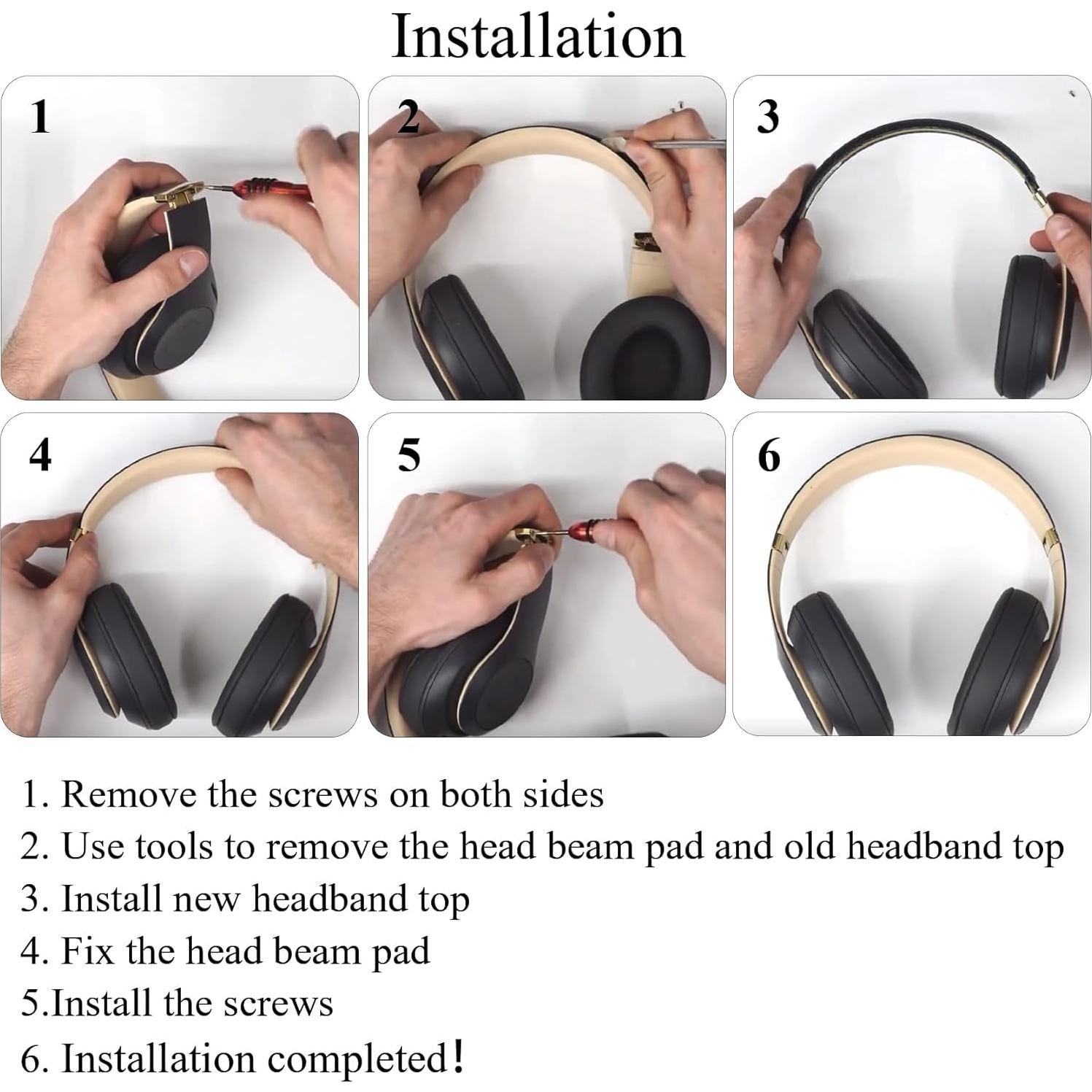 Installation

1

2

3

4

5

6

1. Remove the screws on both sides

2. Use tools to remove the head beam pad and old headband top

3. Install new headband top

4. Fix the head beam pad

5.Install the screws

6. Installation completed!