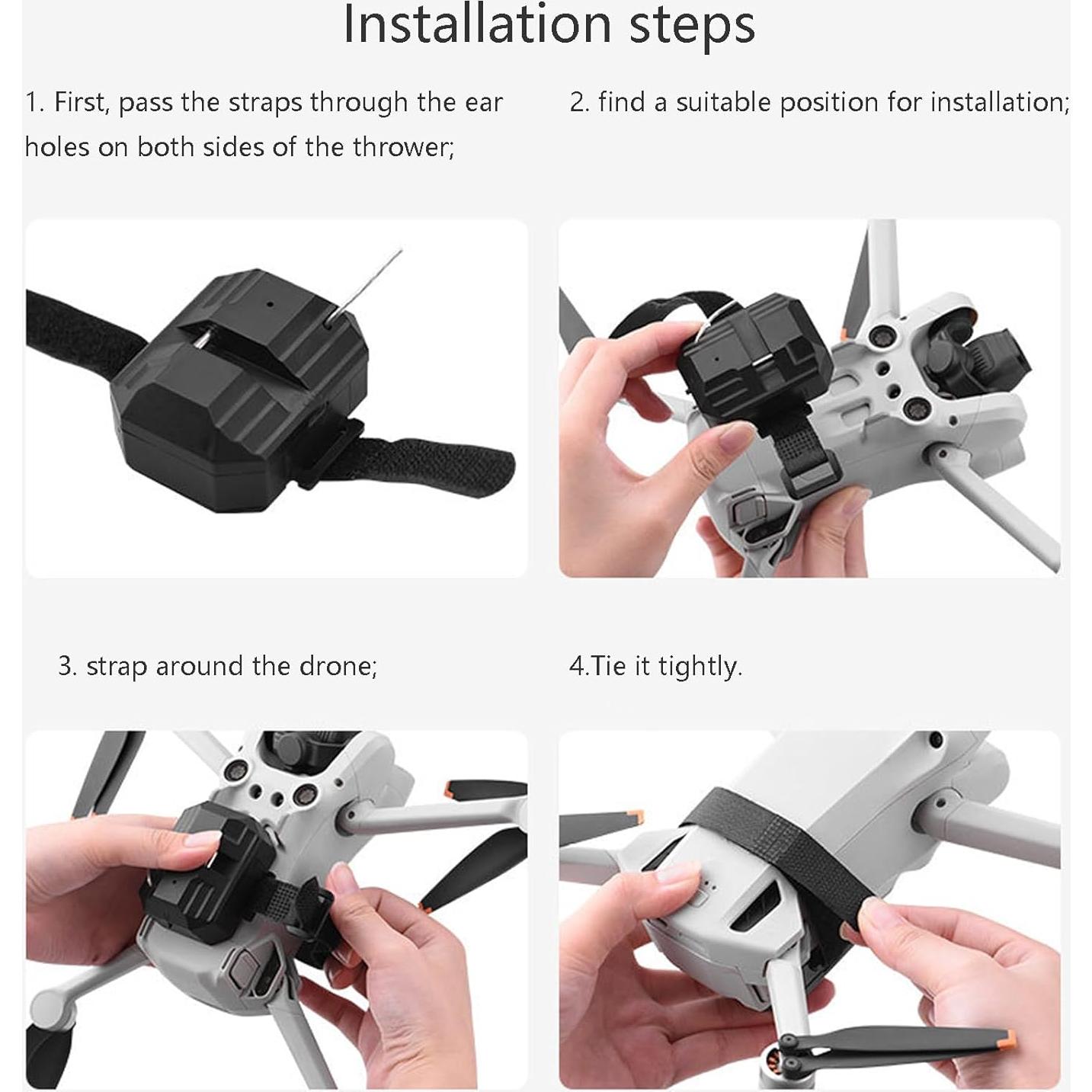 Installation steps

1. First, pass the straps through the ear holes on both sides of the thrower;

2. find a suitable position for installation;

3. strap around the drone;

4.Tie it tightly.