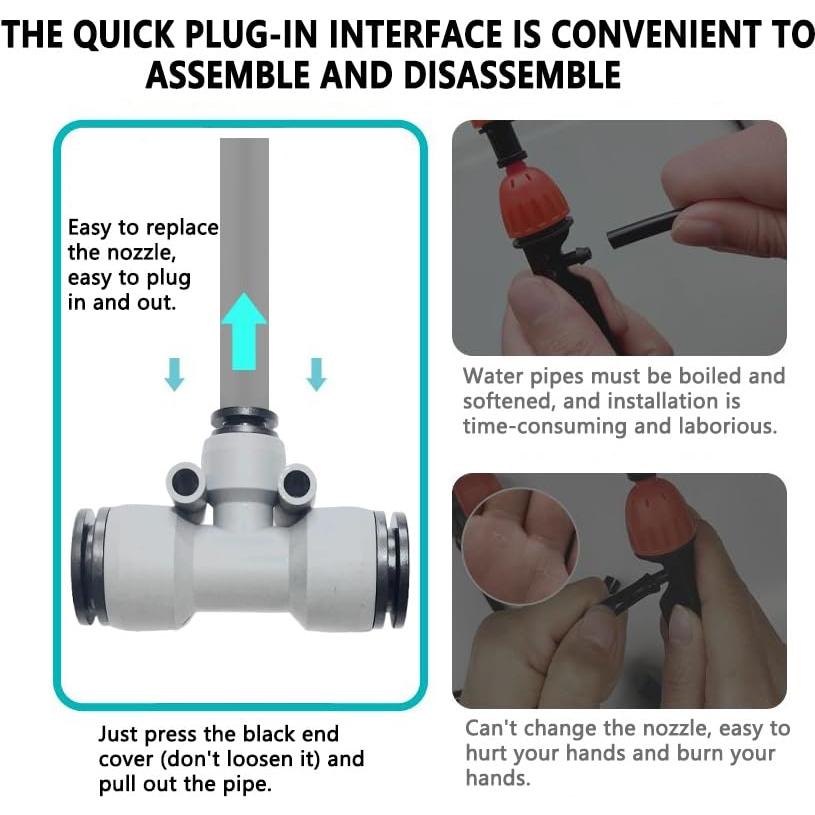 THE QUICK PLUG-IN INTERFACE IS CONVENIENT TO ASSEMBLE AND DISASSEMBLE

Easy to replace the nozzle, easy to plug in and out.

Just press the black end cover (don't loosen it) and pull out the pipe.

Water pipes must be boiled and softened, and installation is time-consuming and laborious.

Can't change the nozzle, easy to hurt your hands and burn your hands.