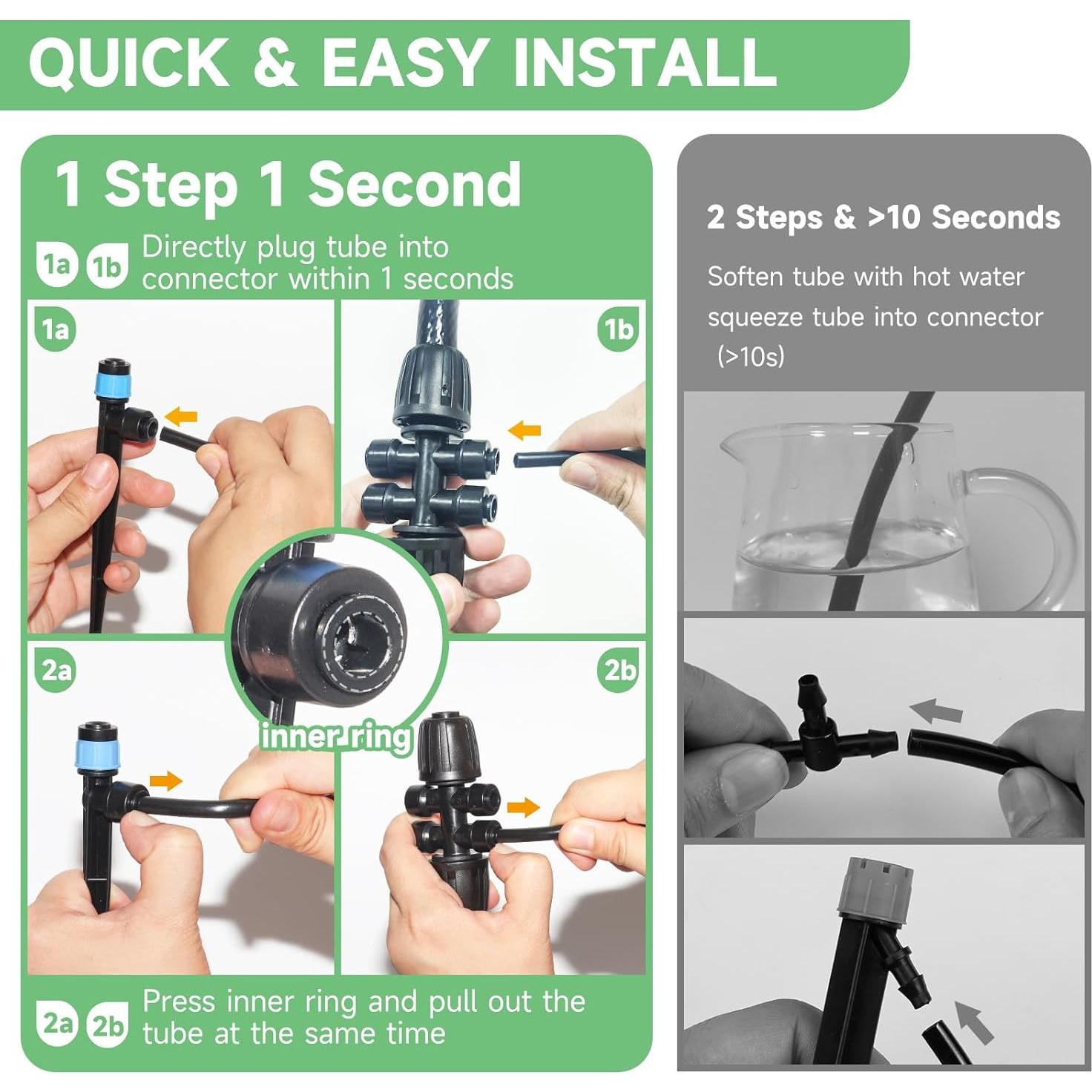 QUICK & EASY INSTALL

1 Step 1 Second

1a 1b Directly plug tube into connector within 1 seconds

1a

1b

inner ring

2a

2b

2a 2b Press inner ring and pull out the tube at the same time

2 Steps & >10 Seconds

Soften tube with hot water squeeze tube into connector (>10s)