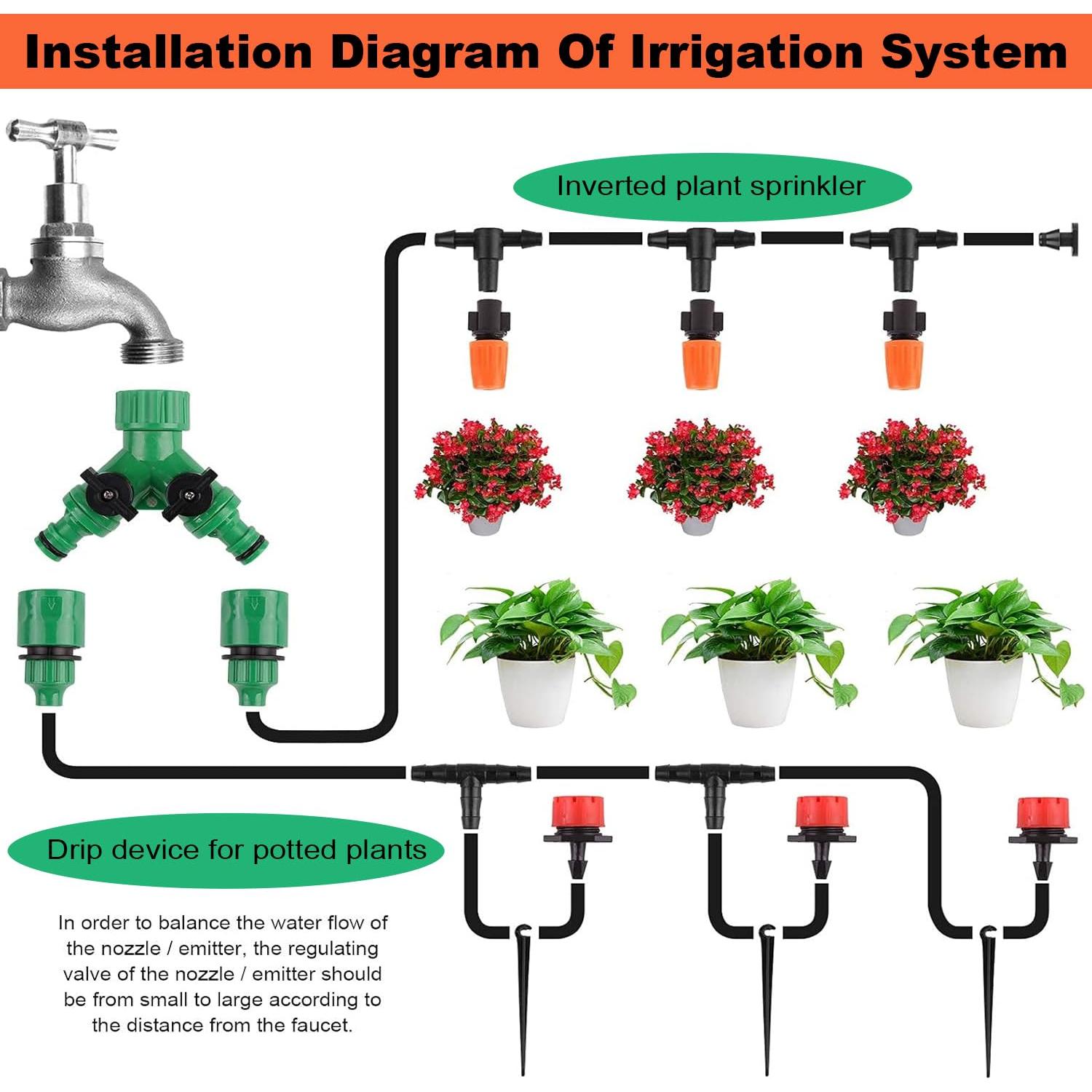 Installation Diagram Of Irrigation System

Inverted plant sprinkler

Drip device for potted plants

In order to balance the water flow of the nozzle / emitter, the regulating valve of the nozzle / emitter should be from small to large according to the distance from the faucet.