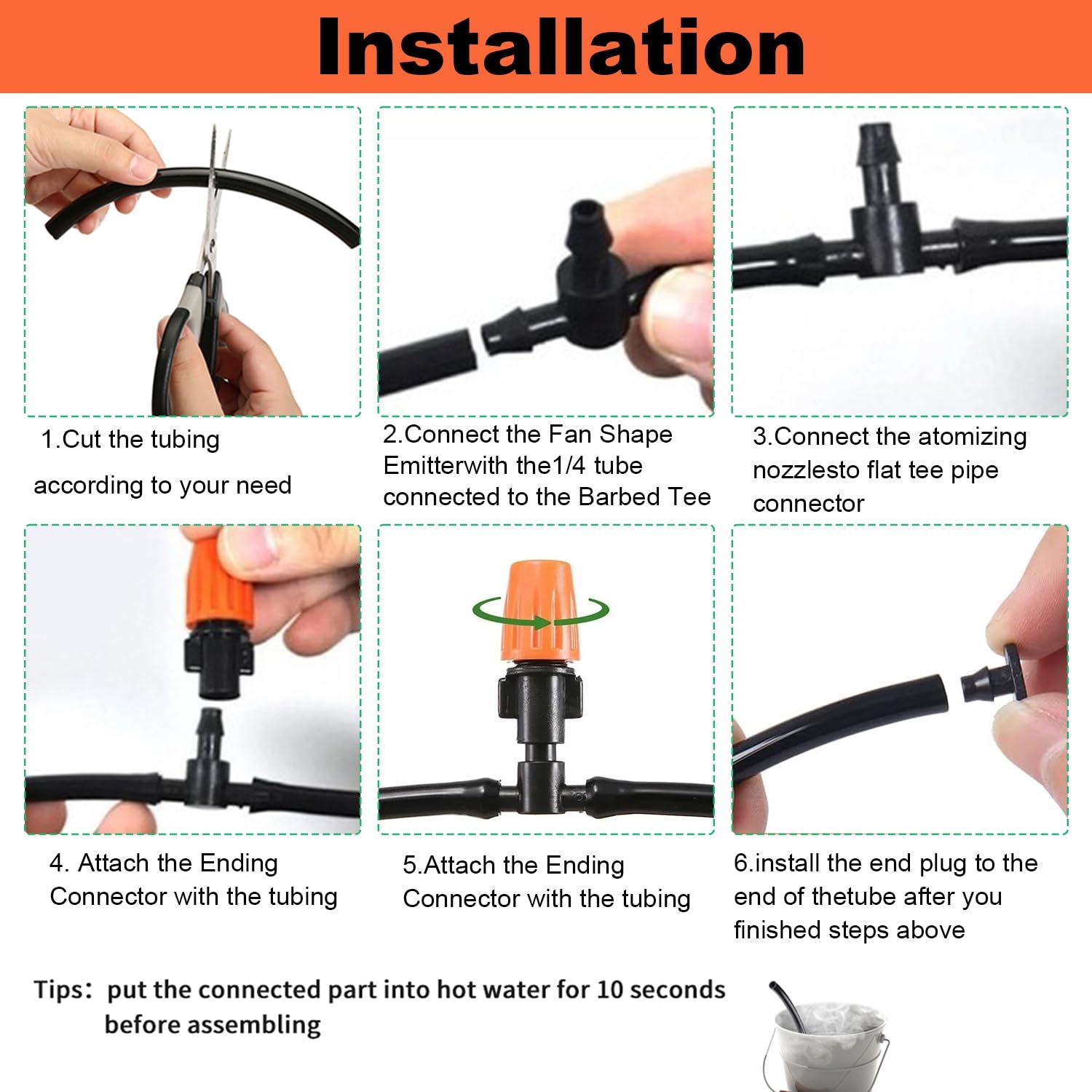 Installation

1.Cut the tubing

according to your need

2.Connect the Fan Shape Emitterwith the1/4 tube connected to the Barbed Tee

3.Connect the atomizing nozzlesto flat tee pipe connector

4. Attach the Ending Connector with the tubing

5.Attach the Ending Connector with the tubing

6.install the end plug to the end of thetube after you finished steps above

Tips: put the connected part into hot water for 10 seconds before assembling