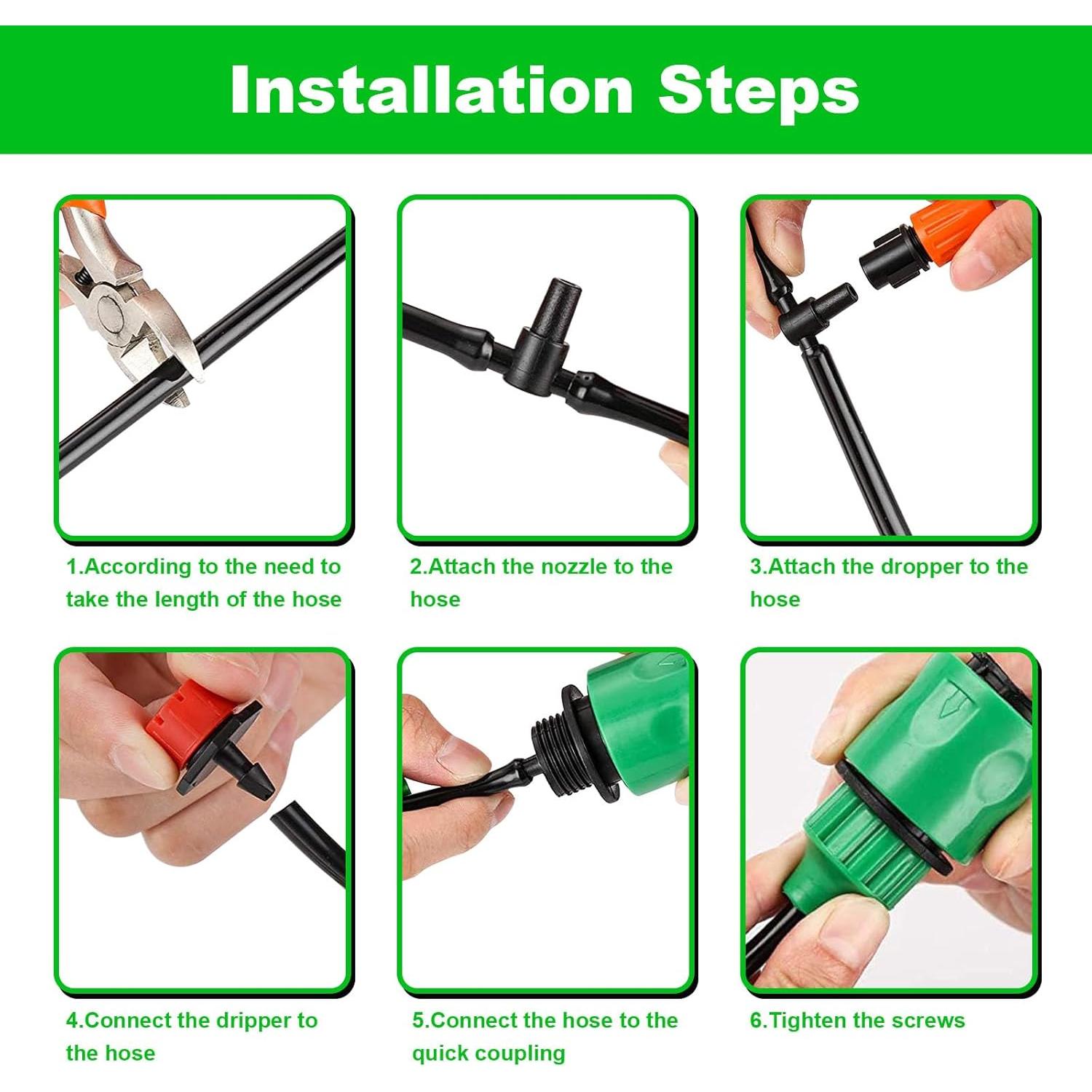 Installation Steps

1.According to the need to take the length of the hose

2.Attach the nozzle to the hose

3.Attach the dropper to the hose

4.Connect the dripper to the hose

5.Connect the hose to the quick coupling

6.Tighten the screws