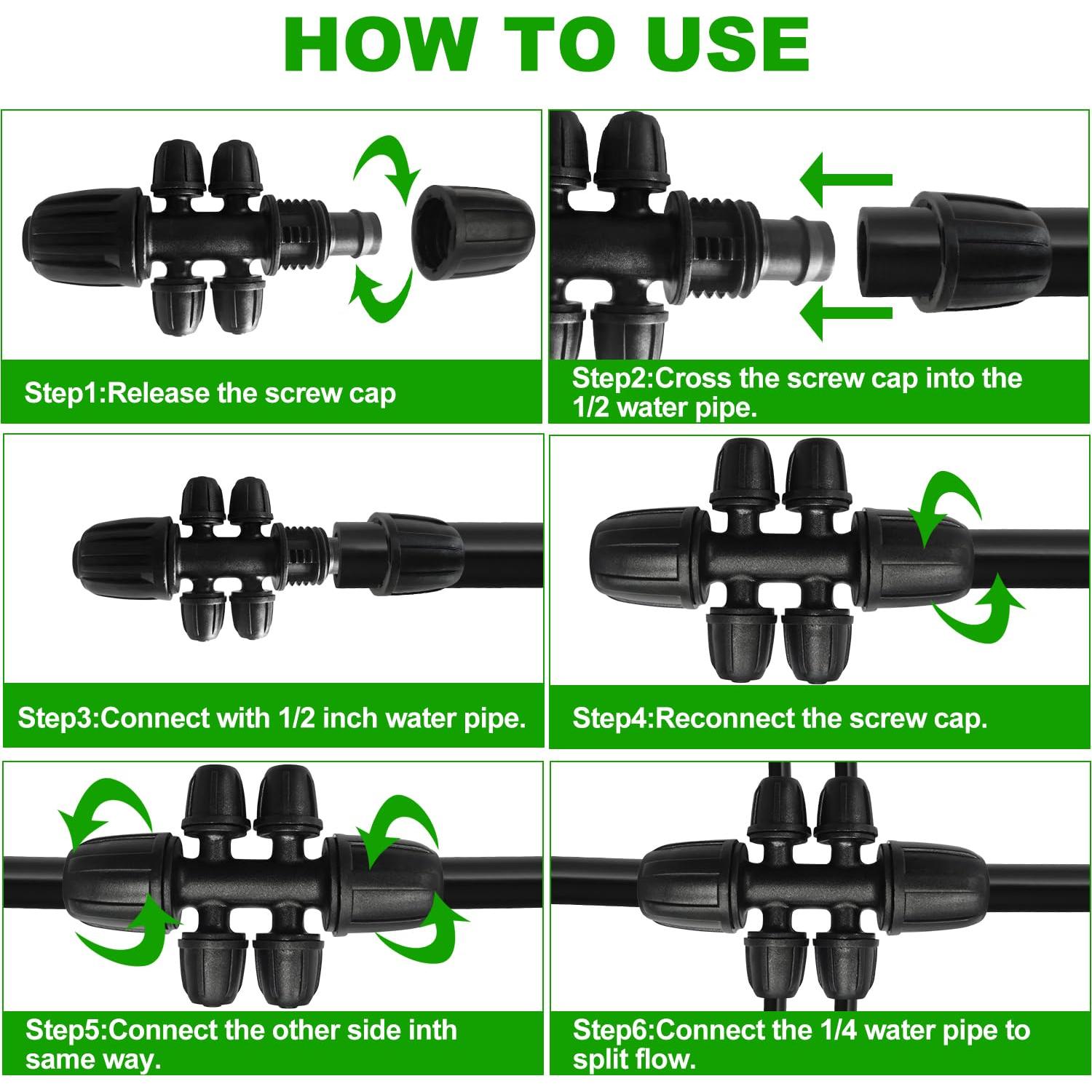 HOW TO USE

Step1:Release the screw cap

Step2:Cross the screw cap into the 1/2 water pipe.

Step3:Connect with 1/2 inch water pipe.

Step4:Reconnect the screw cap.

Step5:Connect the other side inth same way.

Step6:Connect the 1/4 water pipe to split flow.