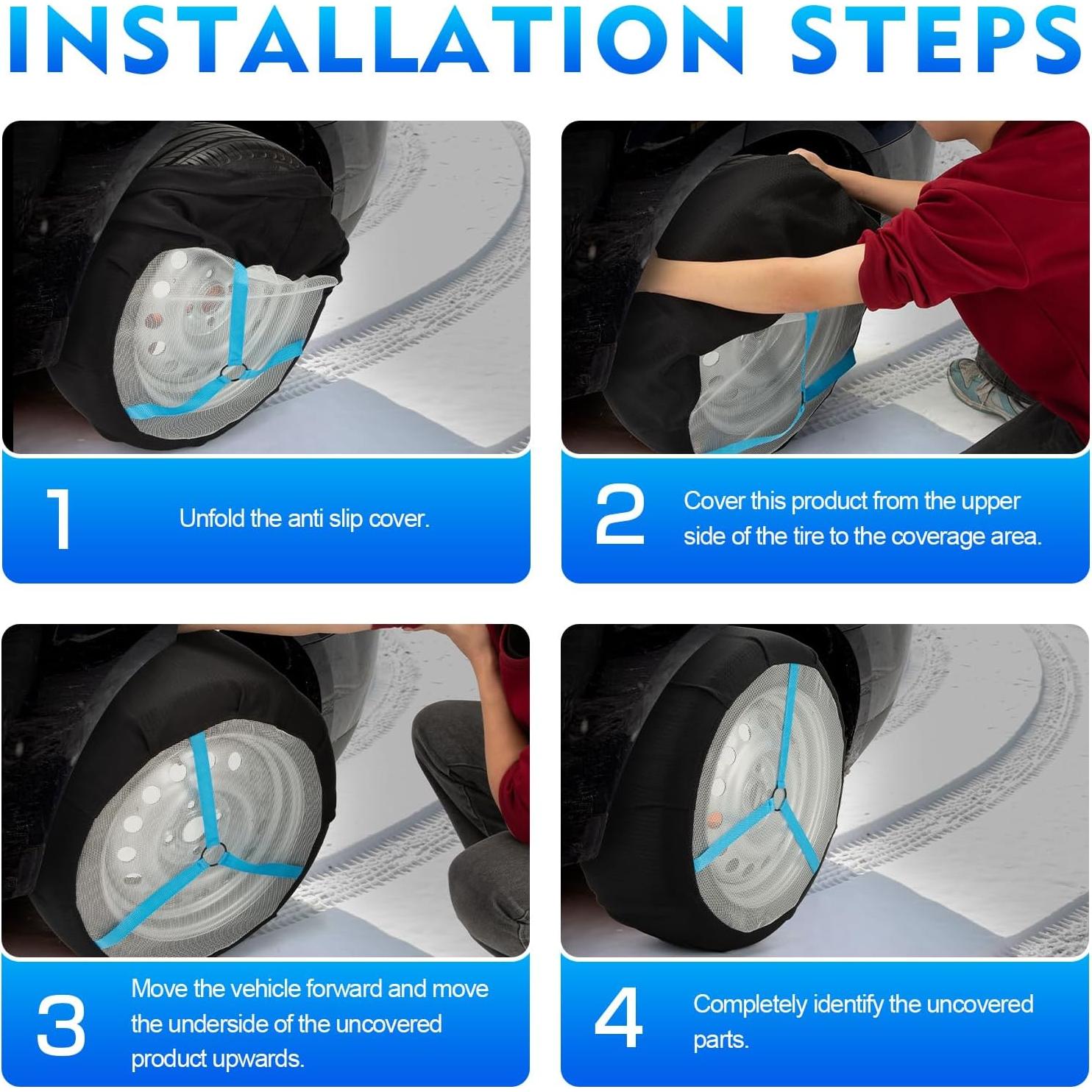 INSTALLATION STEPS

1
Unfold the anti slip cover.

2
Cover this product from the upper side of the tire to the coverage area.

3
Move the vehicle forward and move the underside of the uncovered product upwards.

4
Completely identify the uncovered parts.