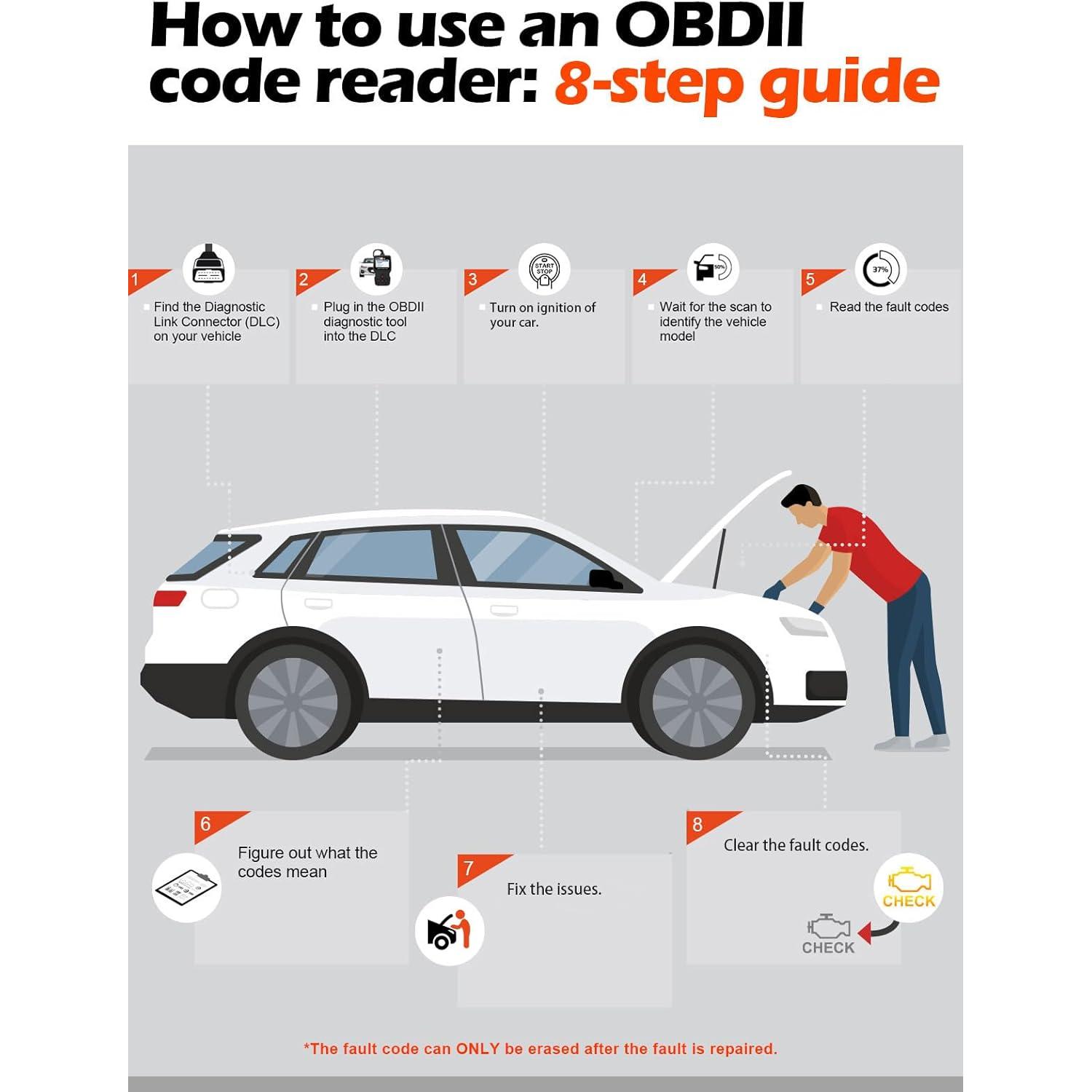 How to use an OBDII code reader: 8-step guide

1
Find the Diagnostic Link Connector (DLC) on your vehicle

2
Plug in the OBDII diagnostic tool into the DLC

3
START STOP
Turn on ignition of your car.

4
50%
Wait for the scan to identify the vehicle model

5
37%
Read the fault codes

6
Figure out what the codes mean

7
Fix the issues.

8
Clear the fault codes.

CHECK

CHECK

*The fault code can ONLY be erased after the fault is repaired.