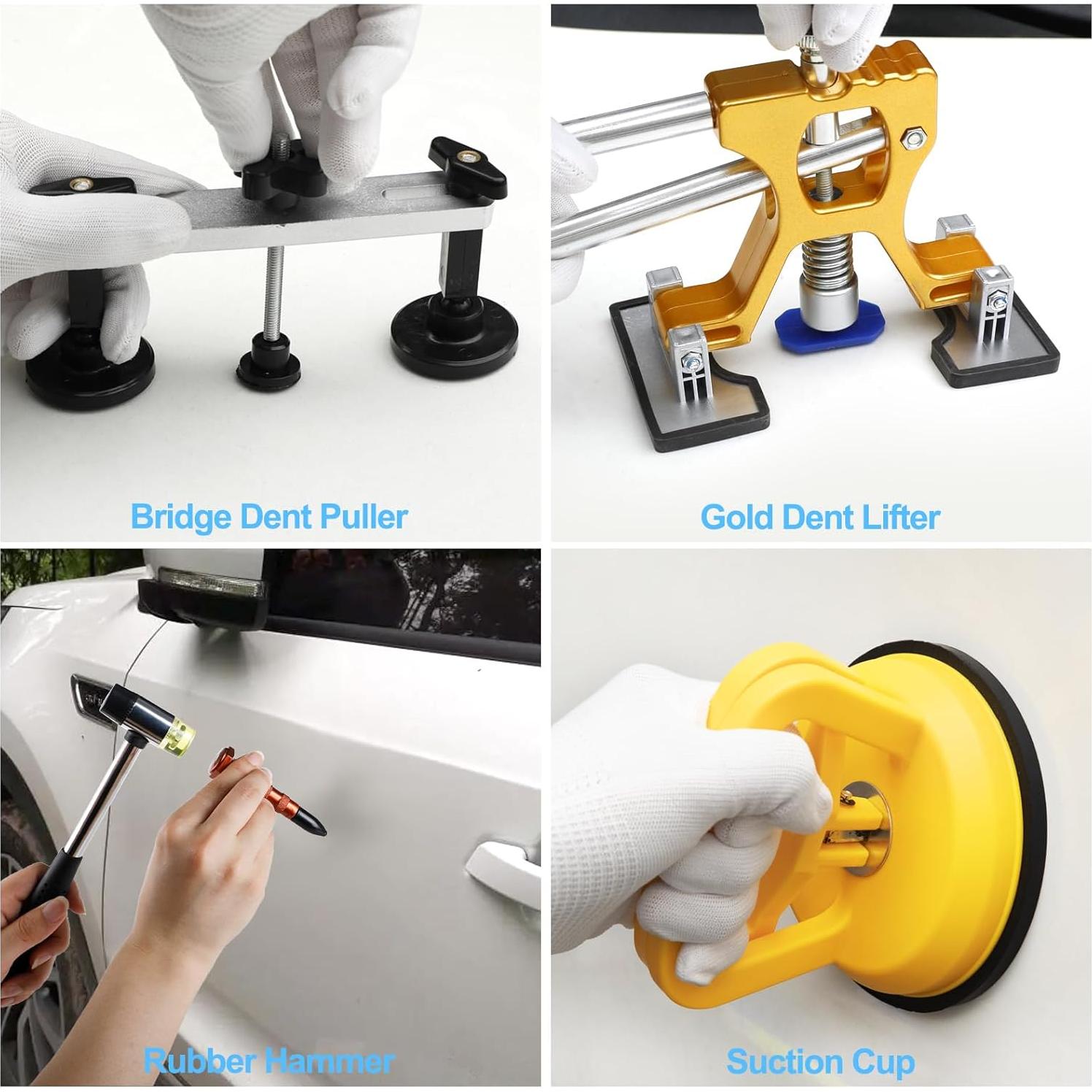 Bridge Dent Puller

Gold Dent Lifter

Rubber Hammer

Suction Cup