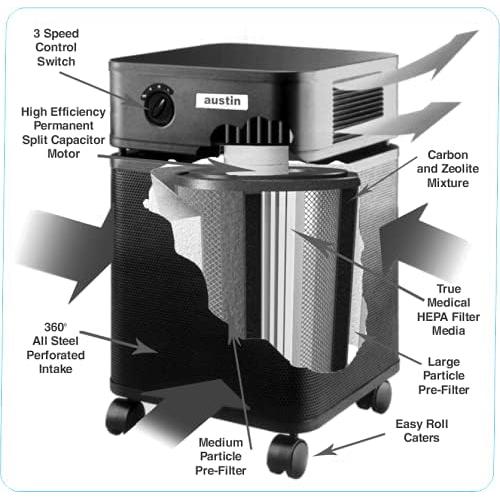 3 Speed Control Switch

austin

High Efficiency Permanent Split Capacitor Motor

Carbon and Zeolite Mixture

True Medical HEPA Filter Media

360° All Steel Perforated Intake

Large Particle Pre-Filter

Easy Roll Caters

Medium Particle Pre-Filter